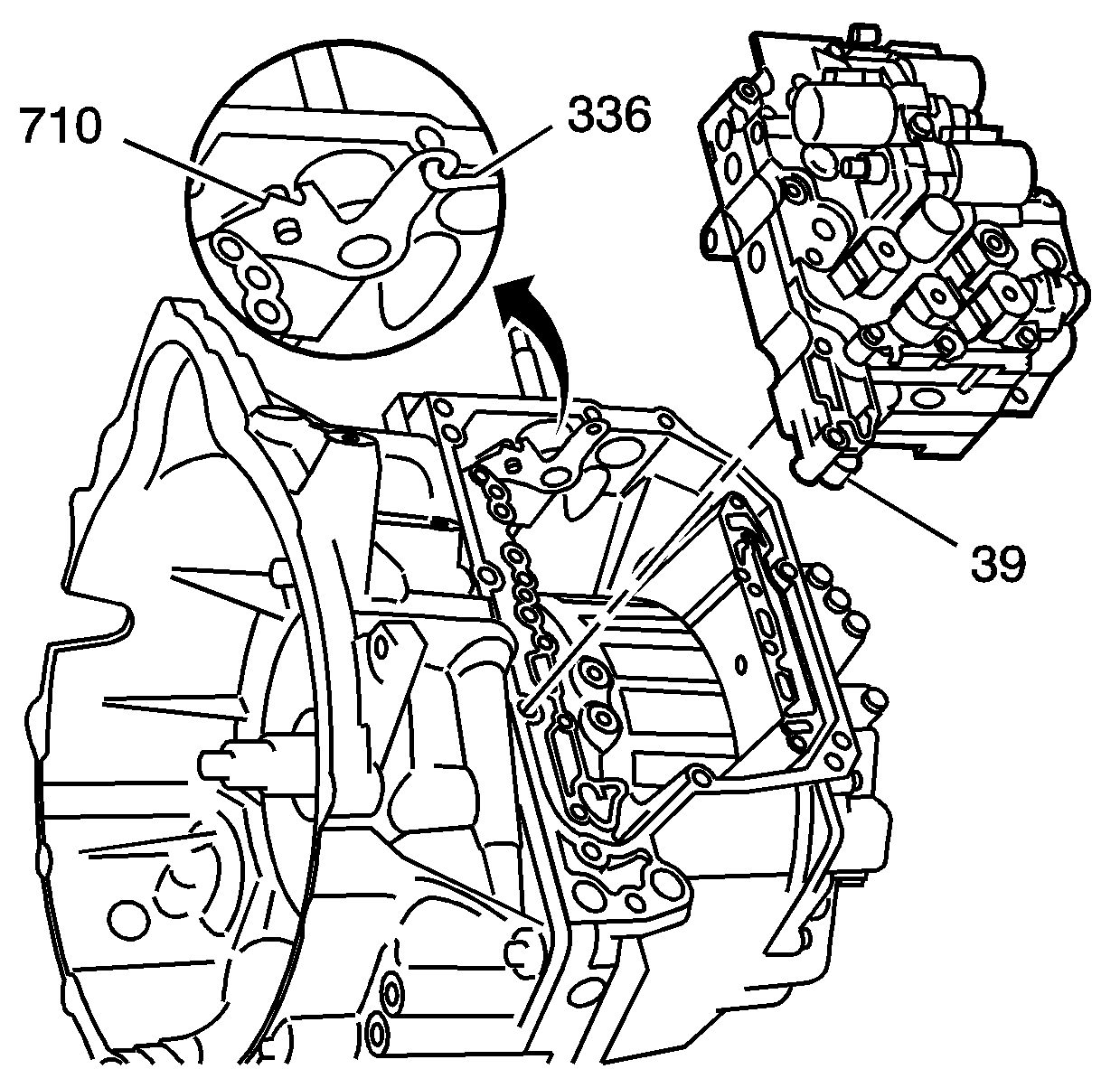 710
336
39