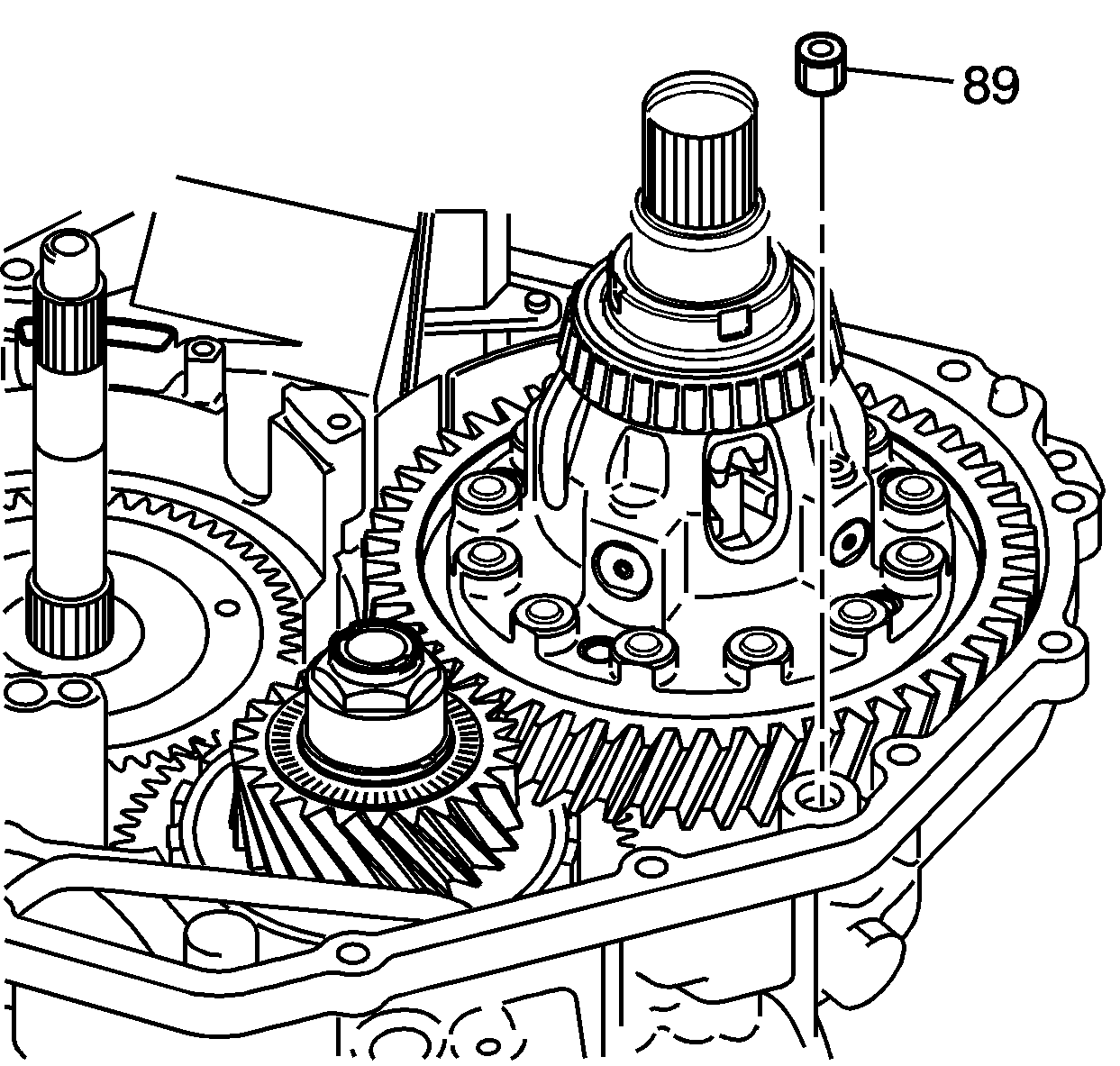 89