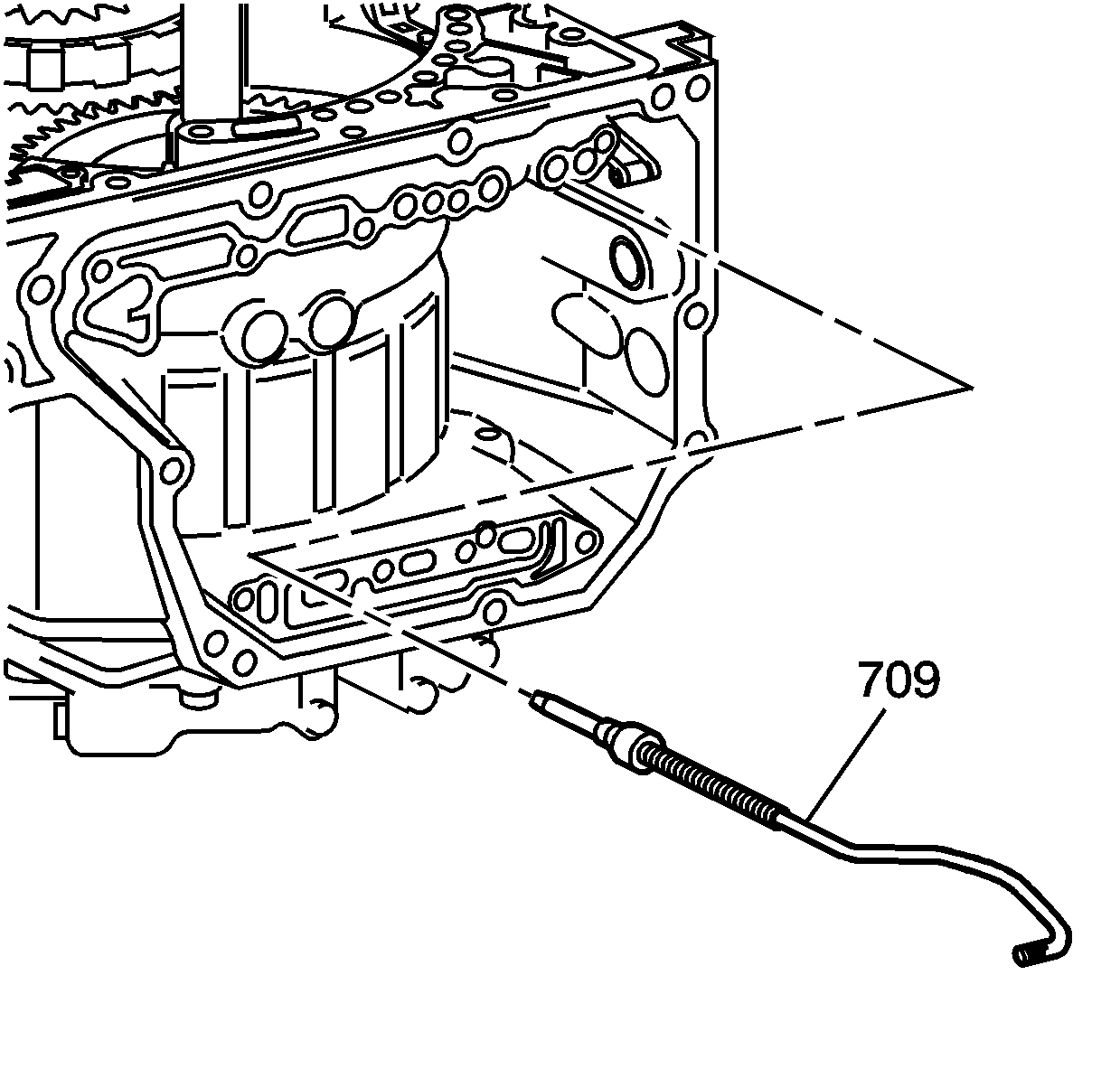 709