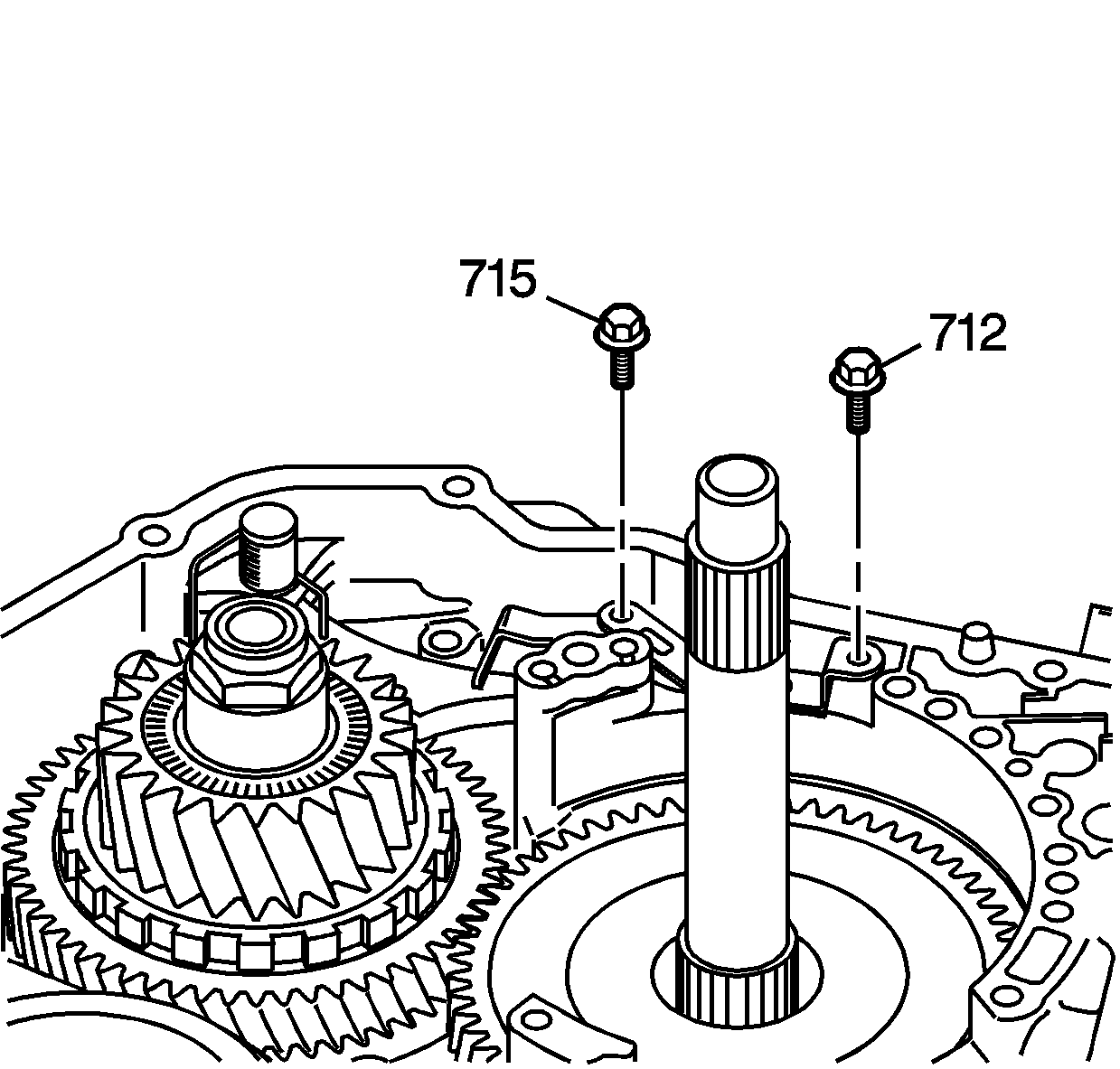 715

712