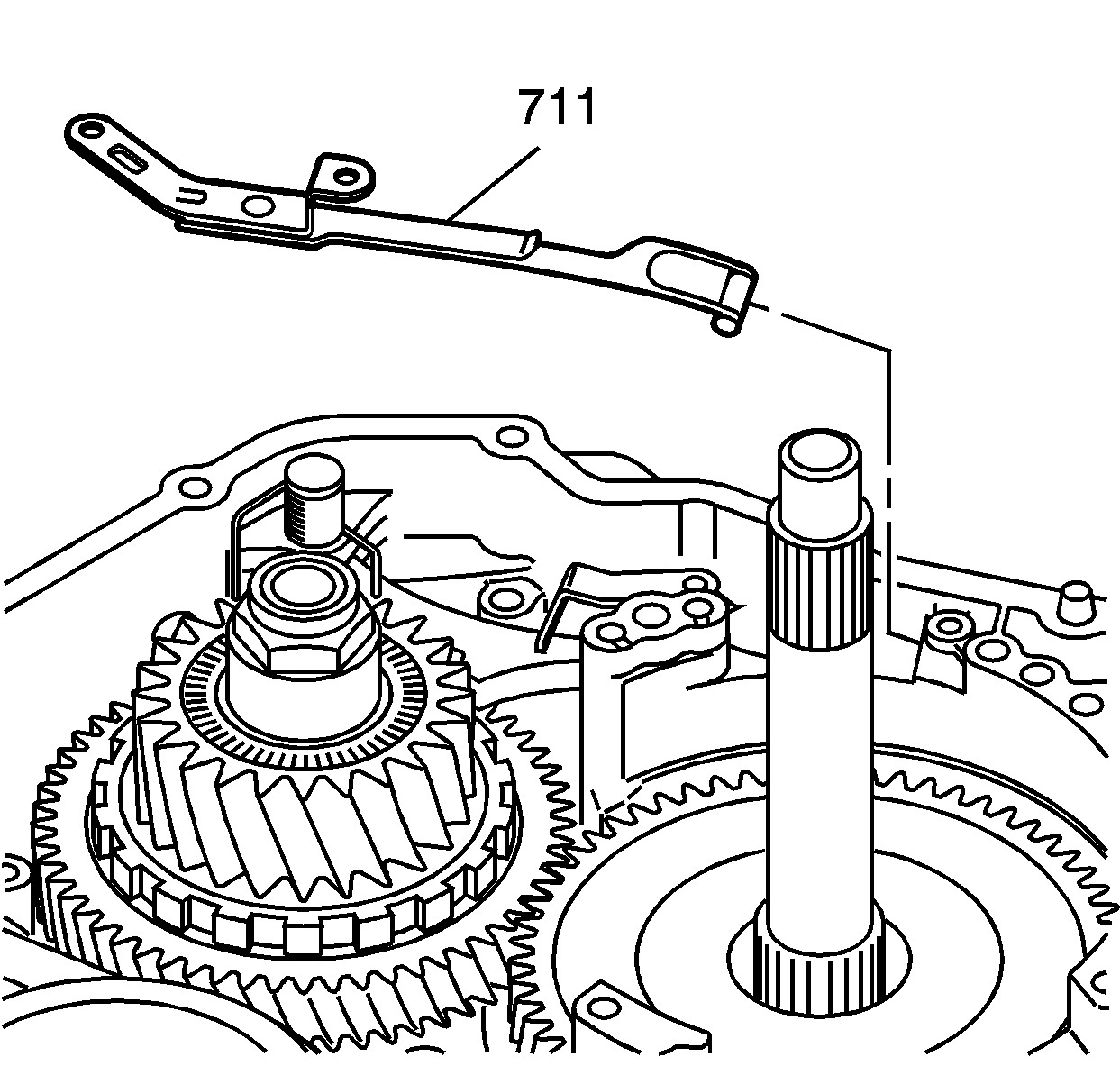 711