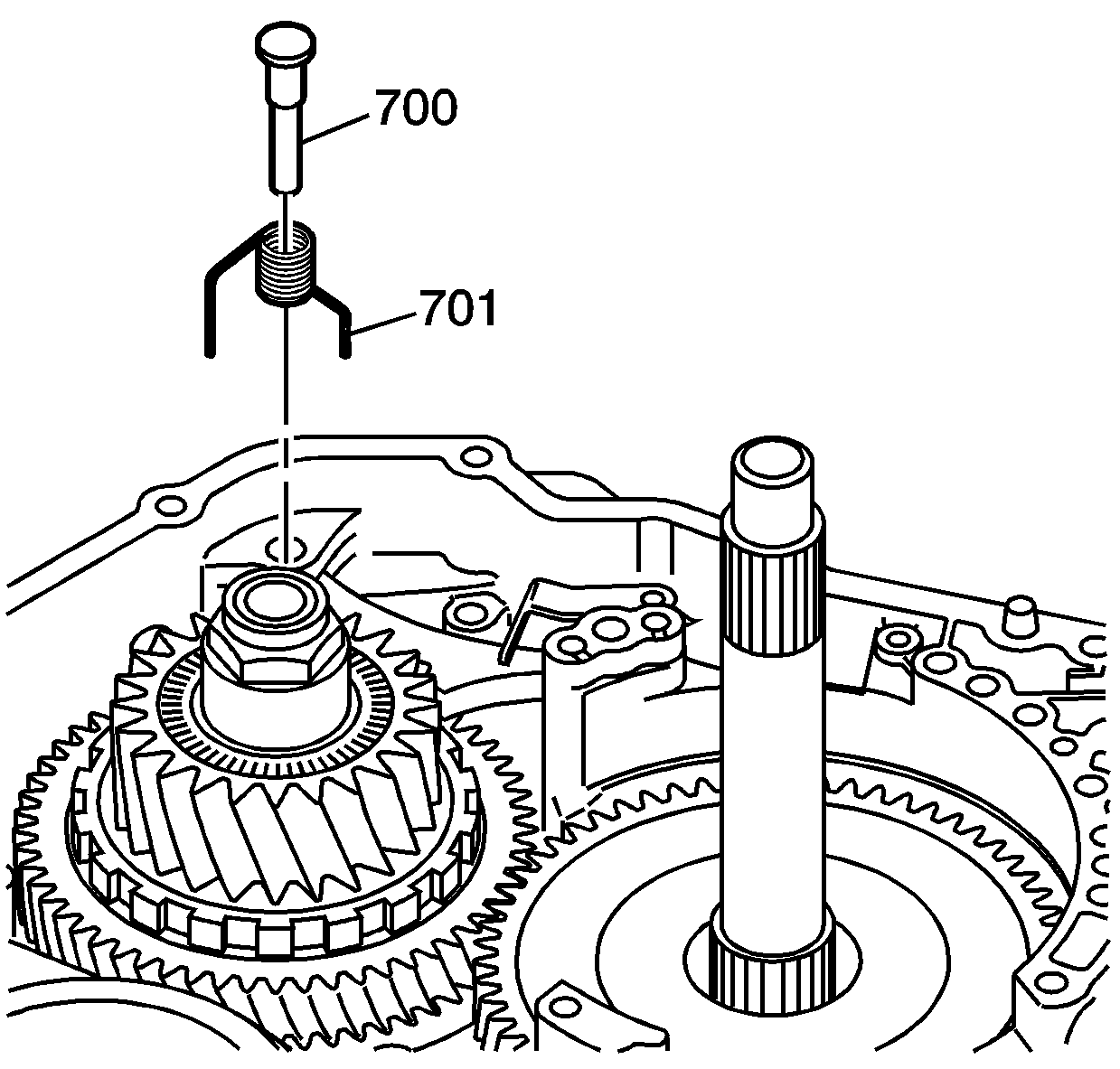 700

701