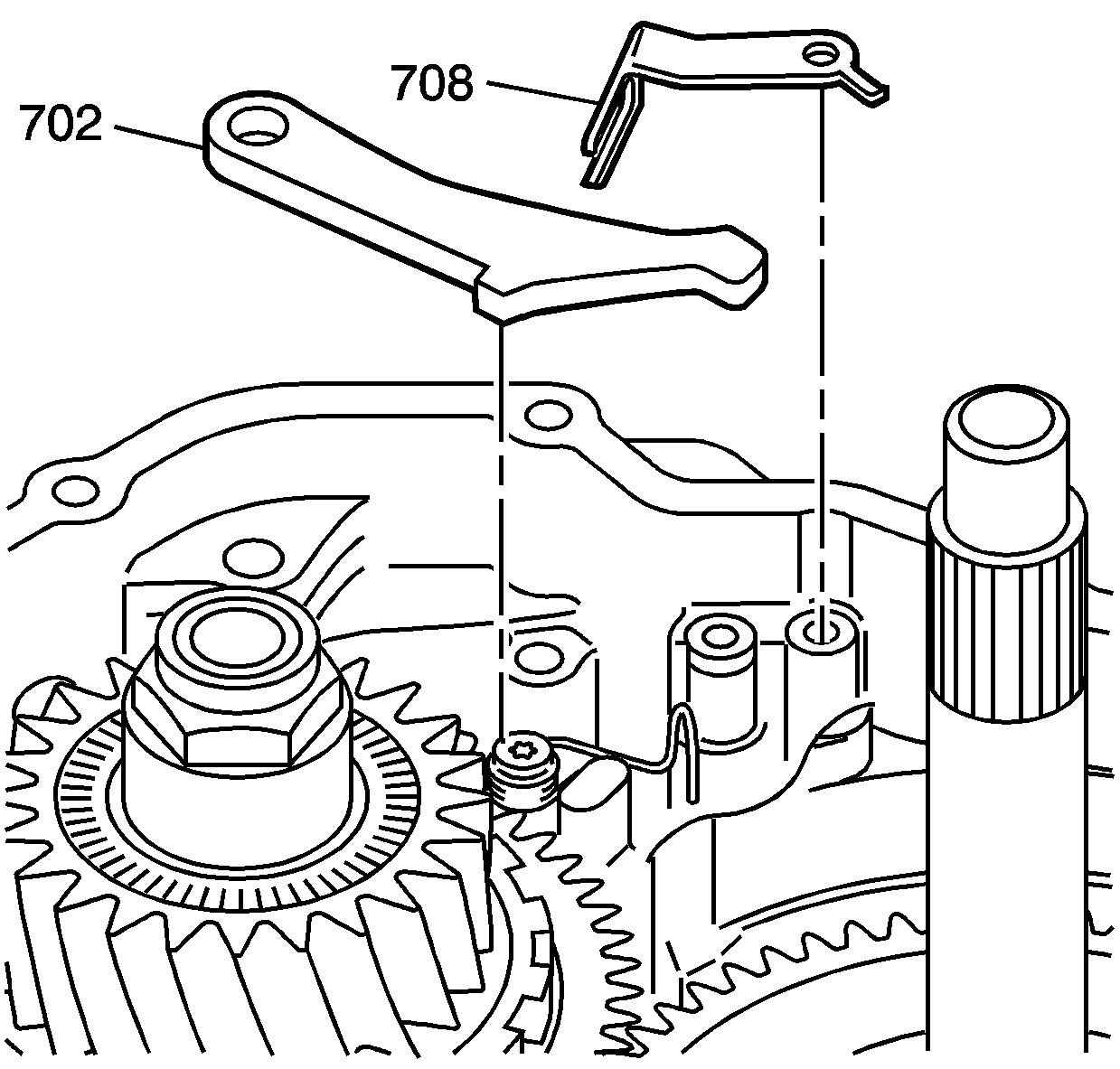 708
702