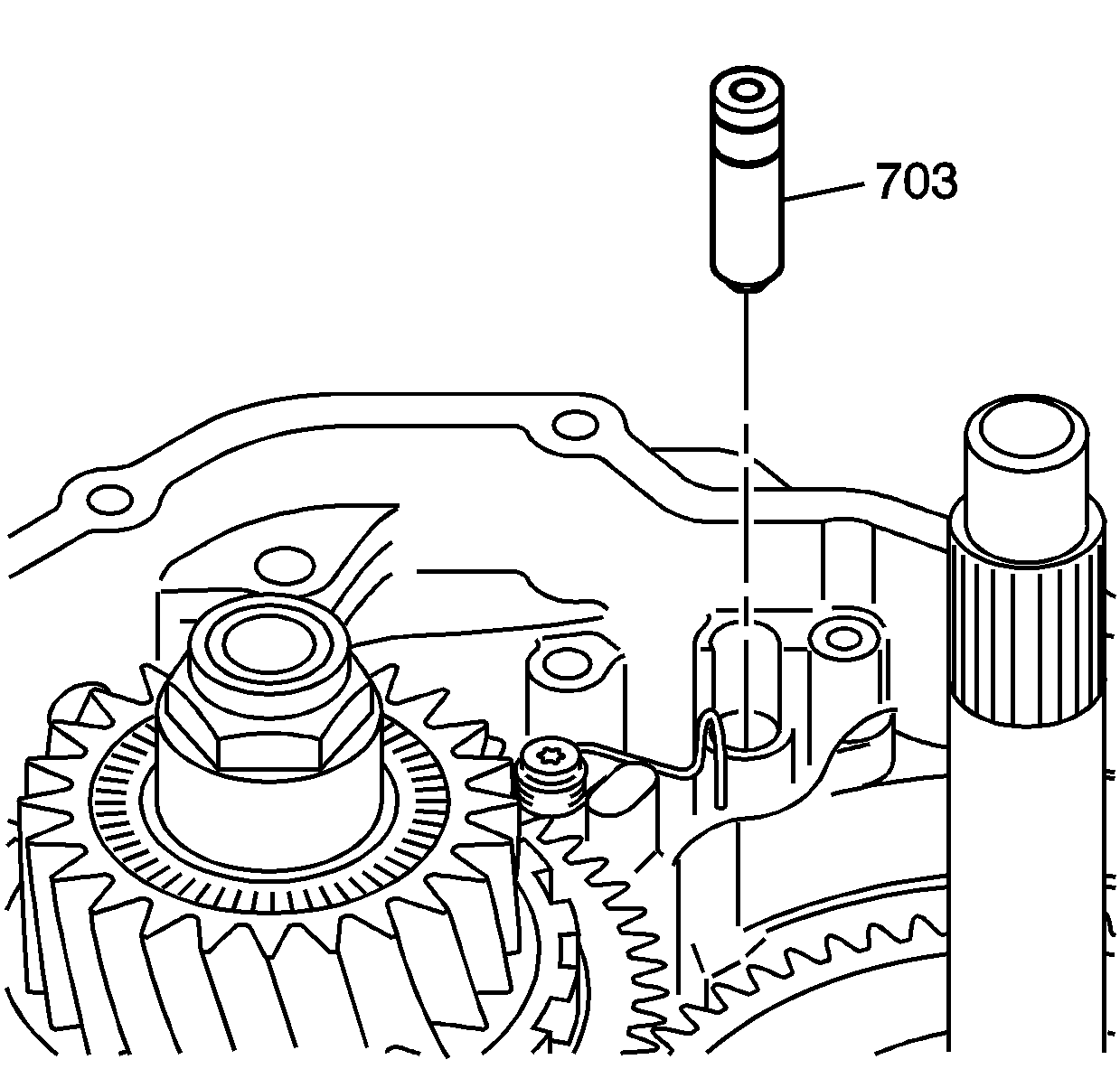 703