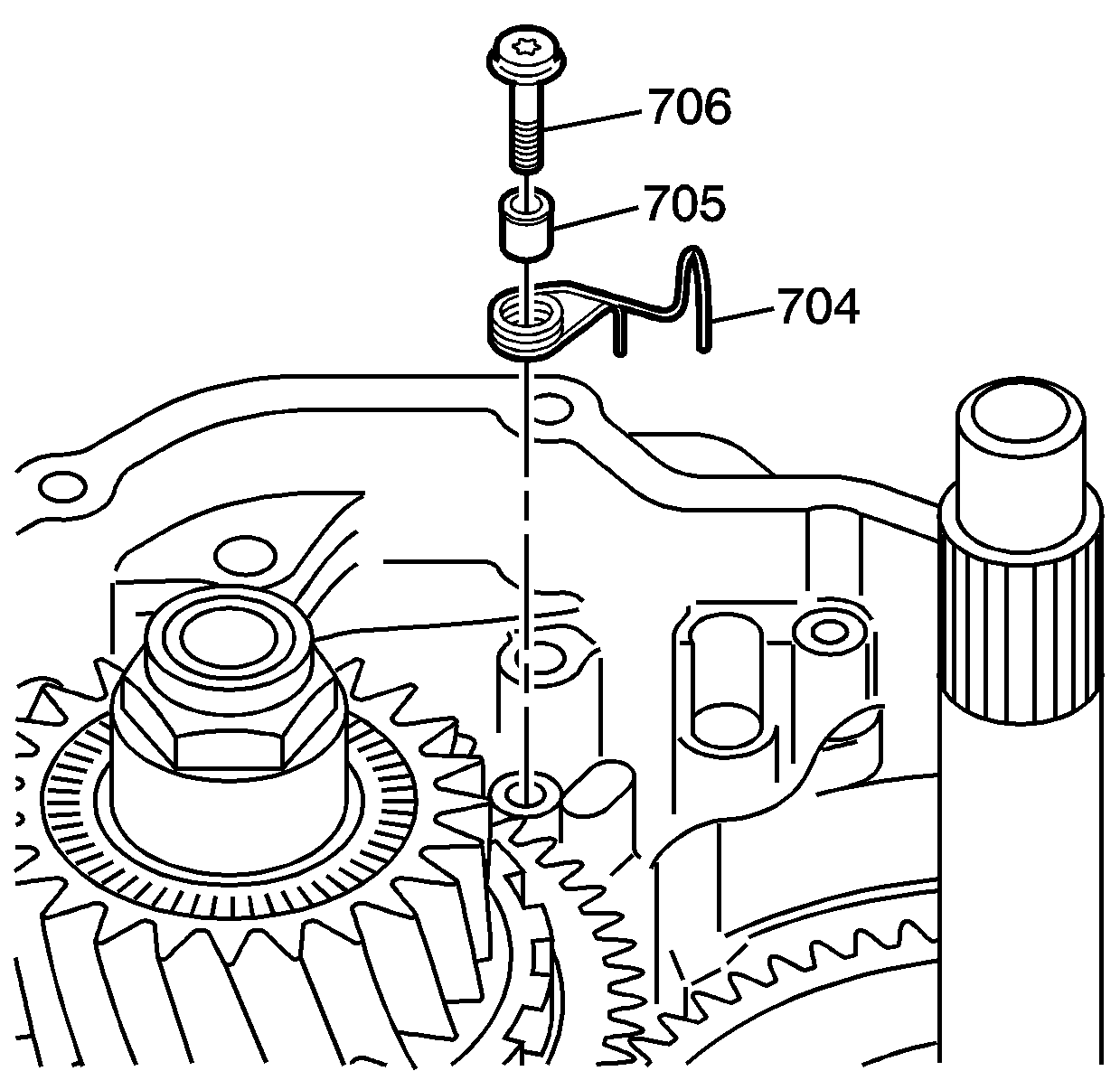 706
705
704