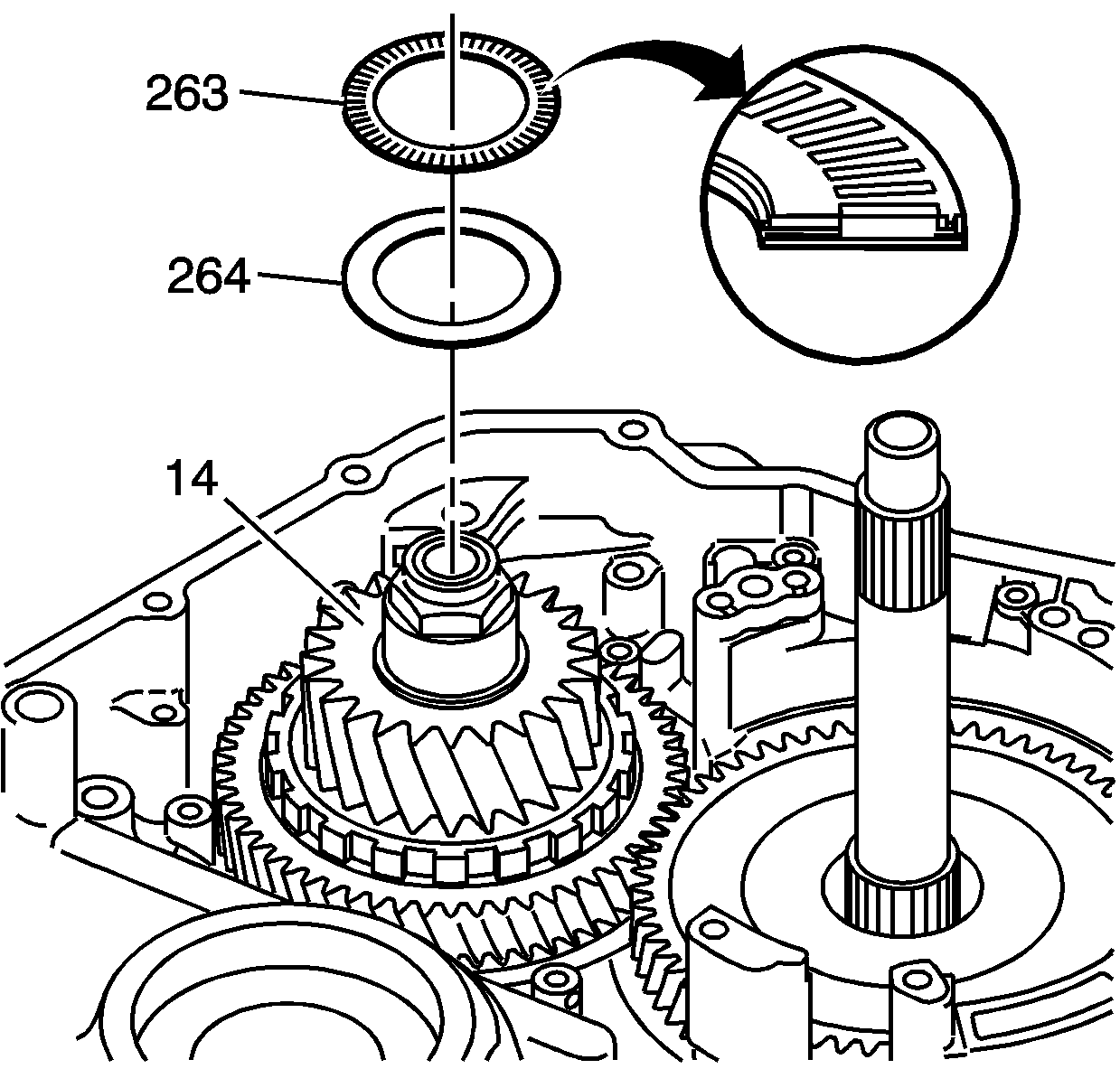 263
264
14