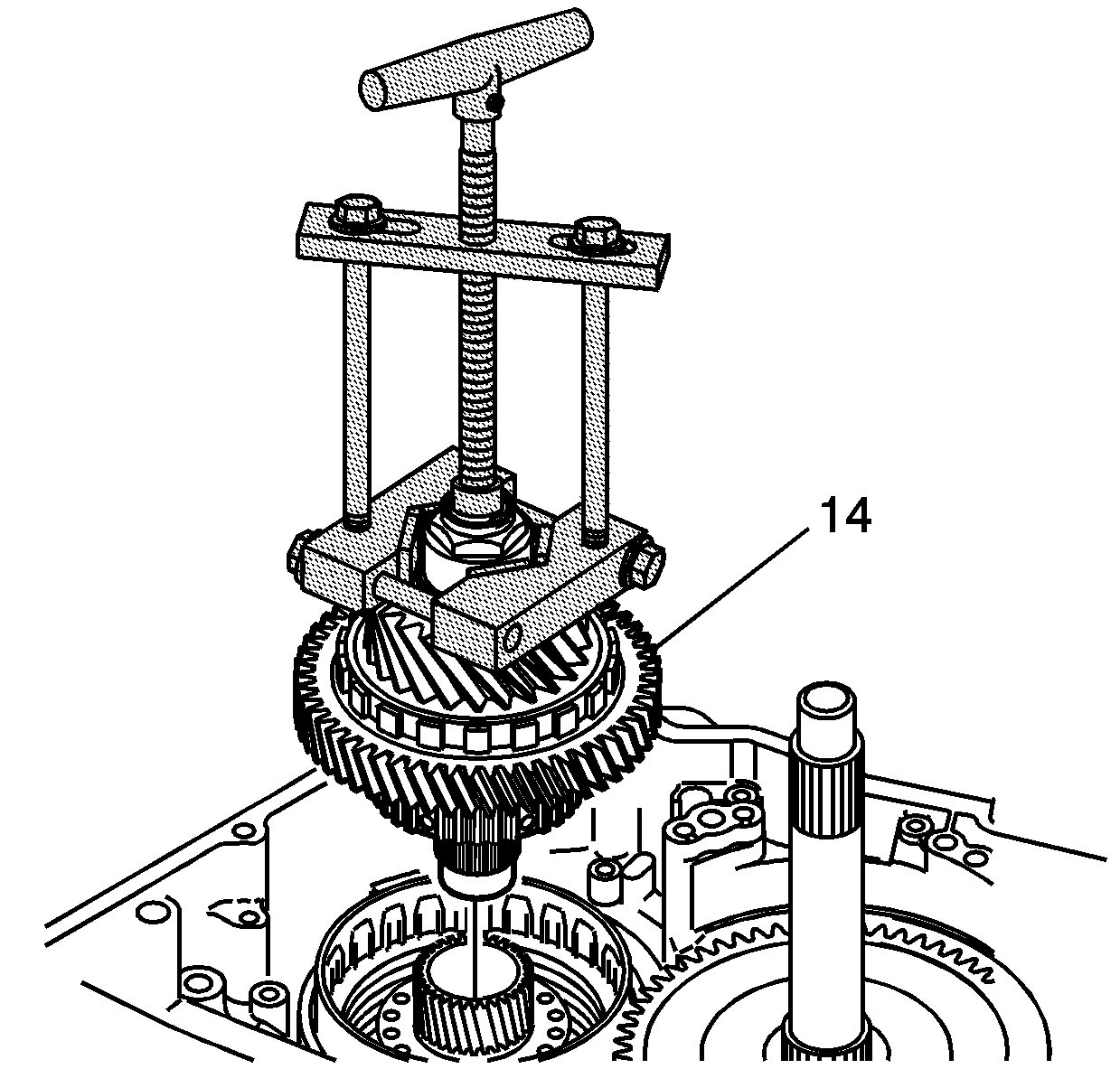 14