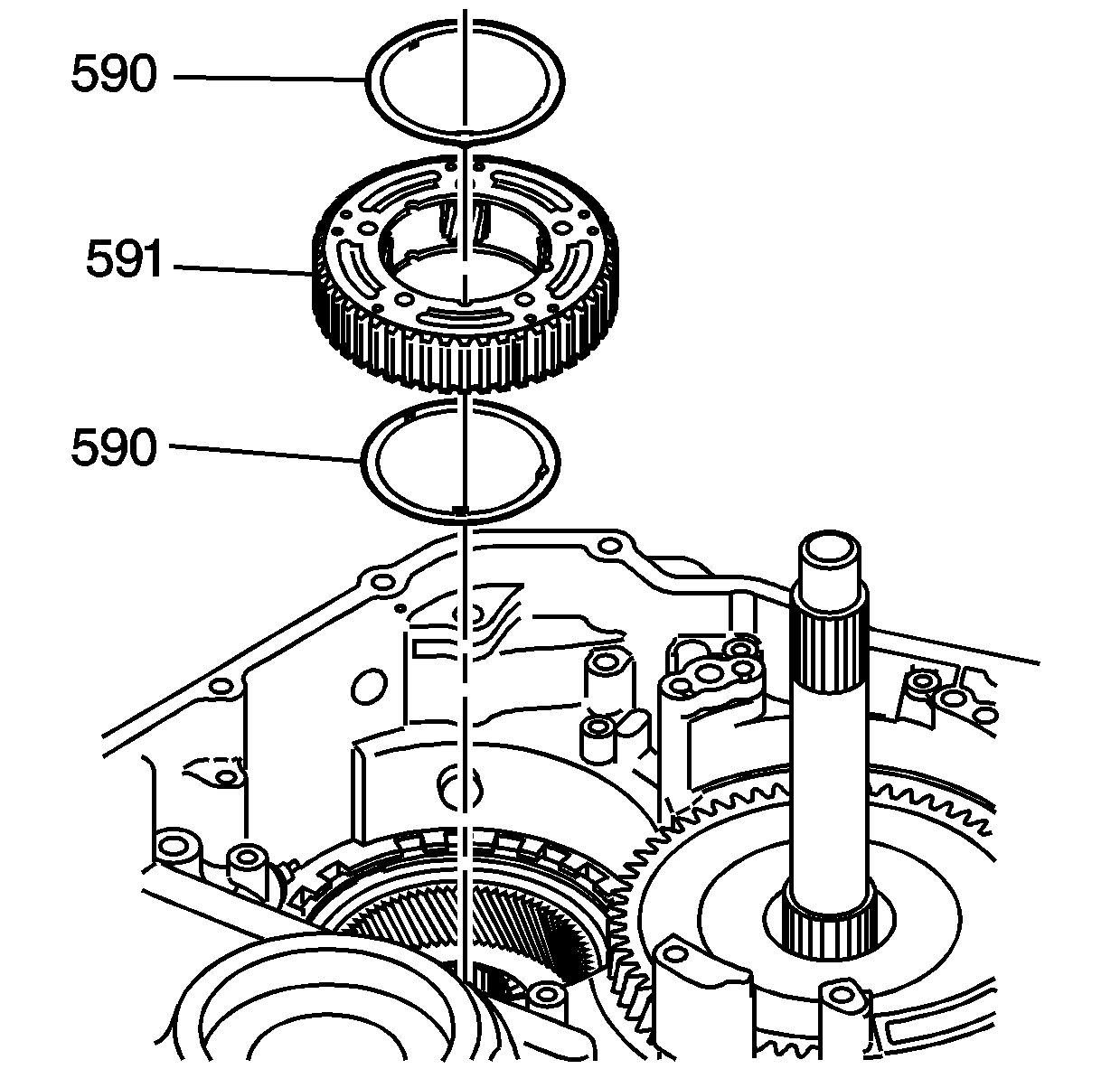 590
591
590