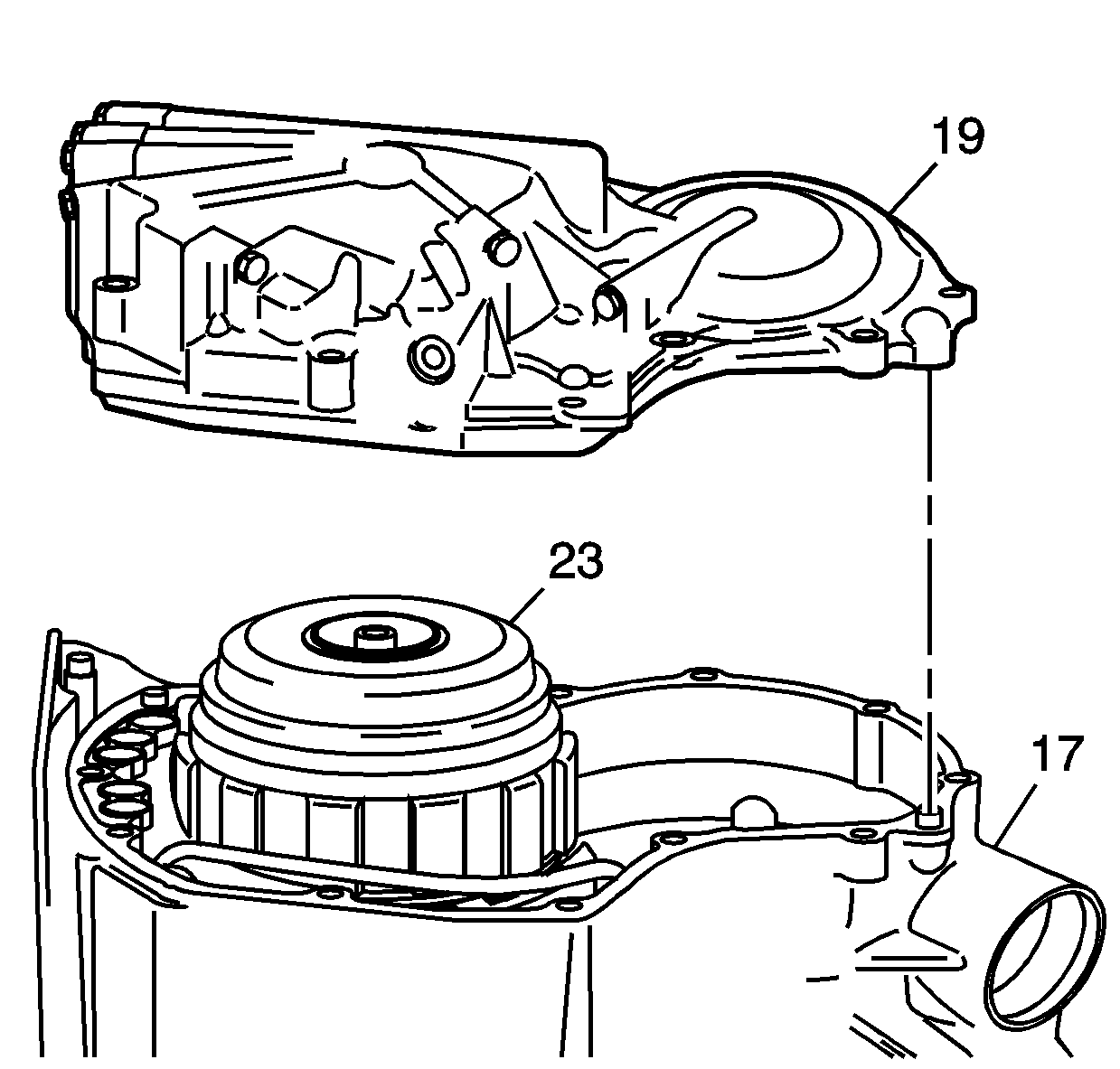 19

23

17