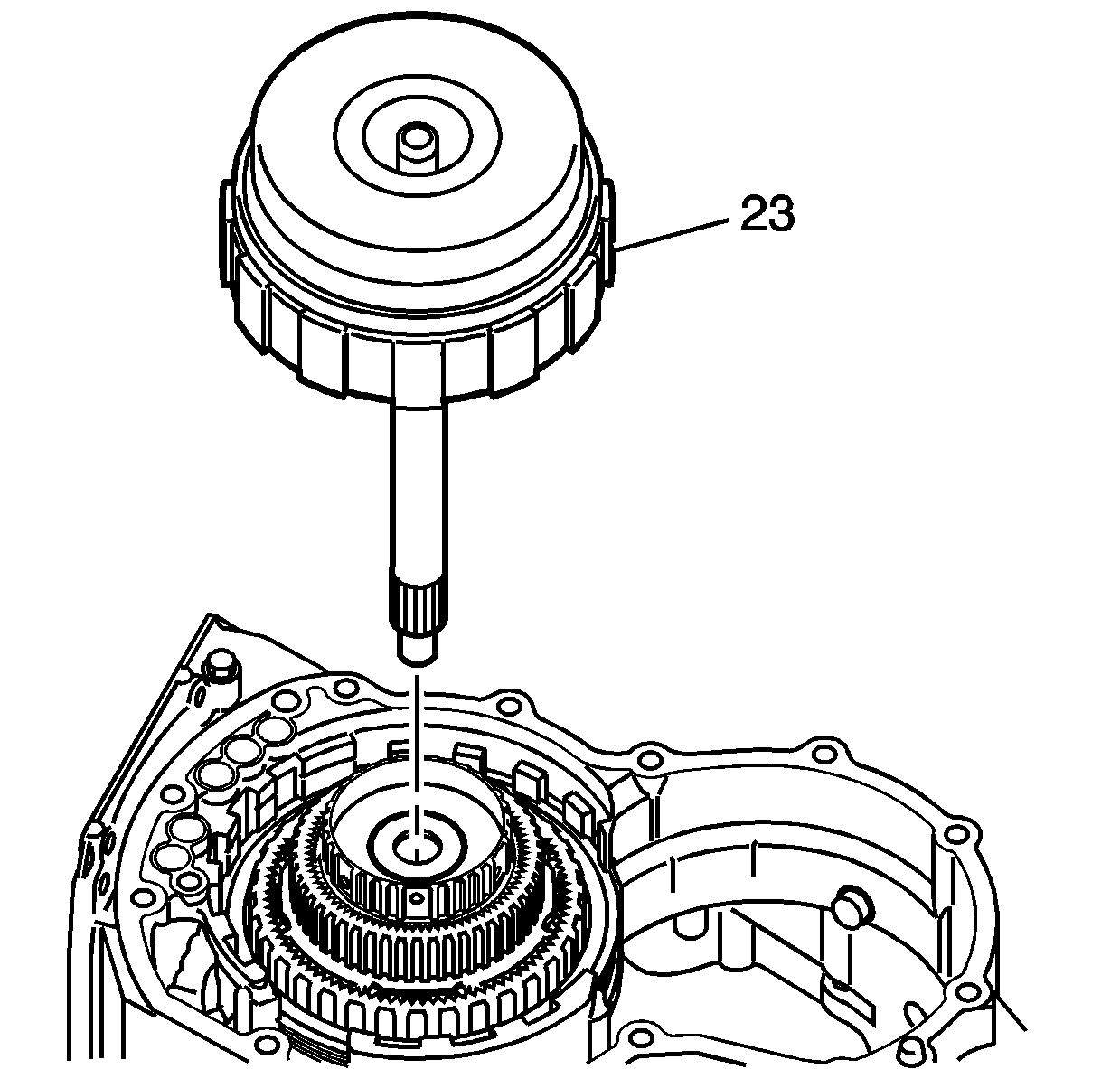 23