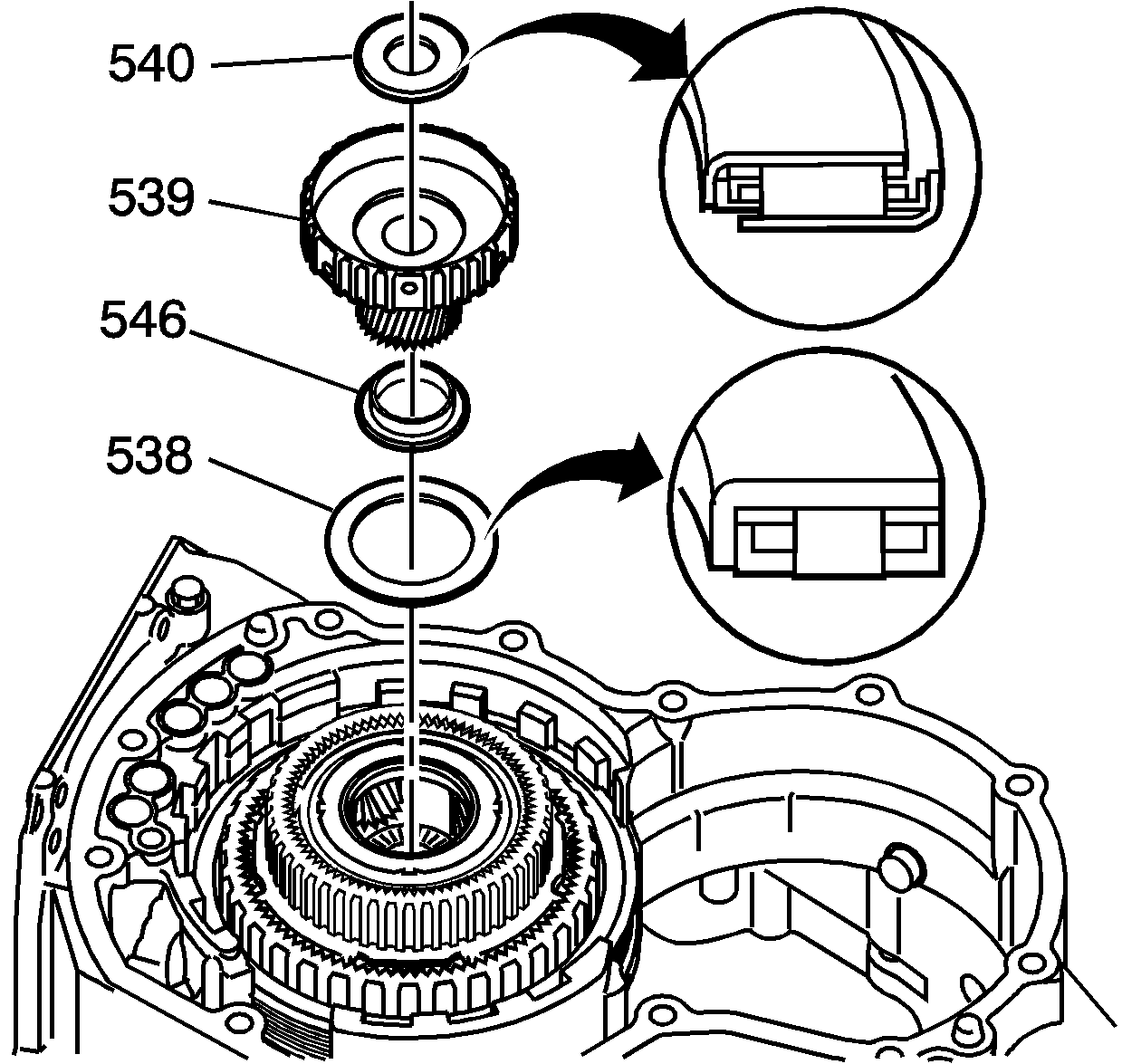 540
539
546
538