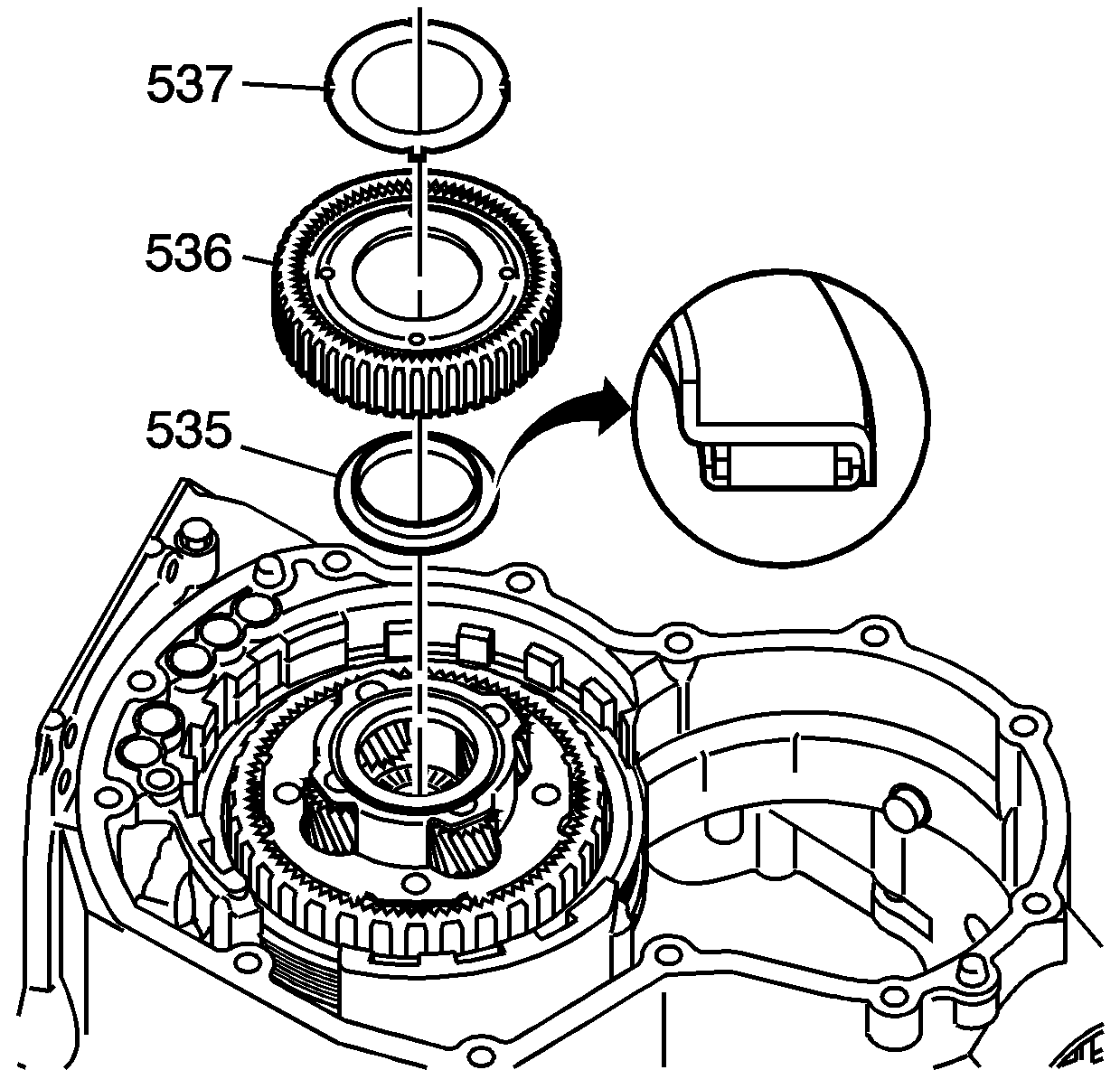 537
536
535