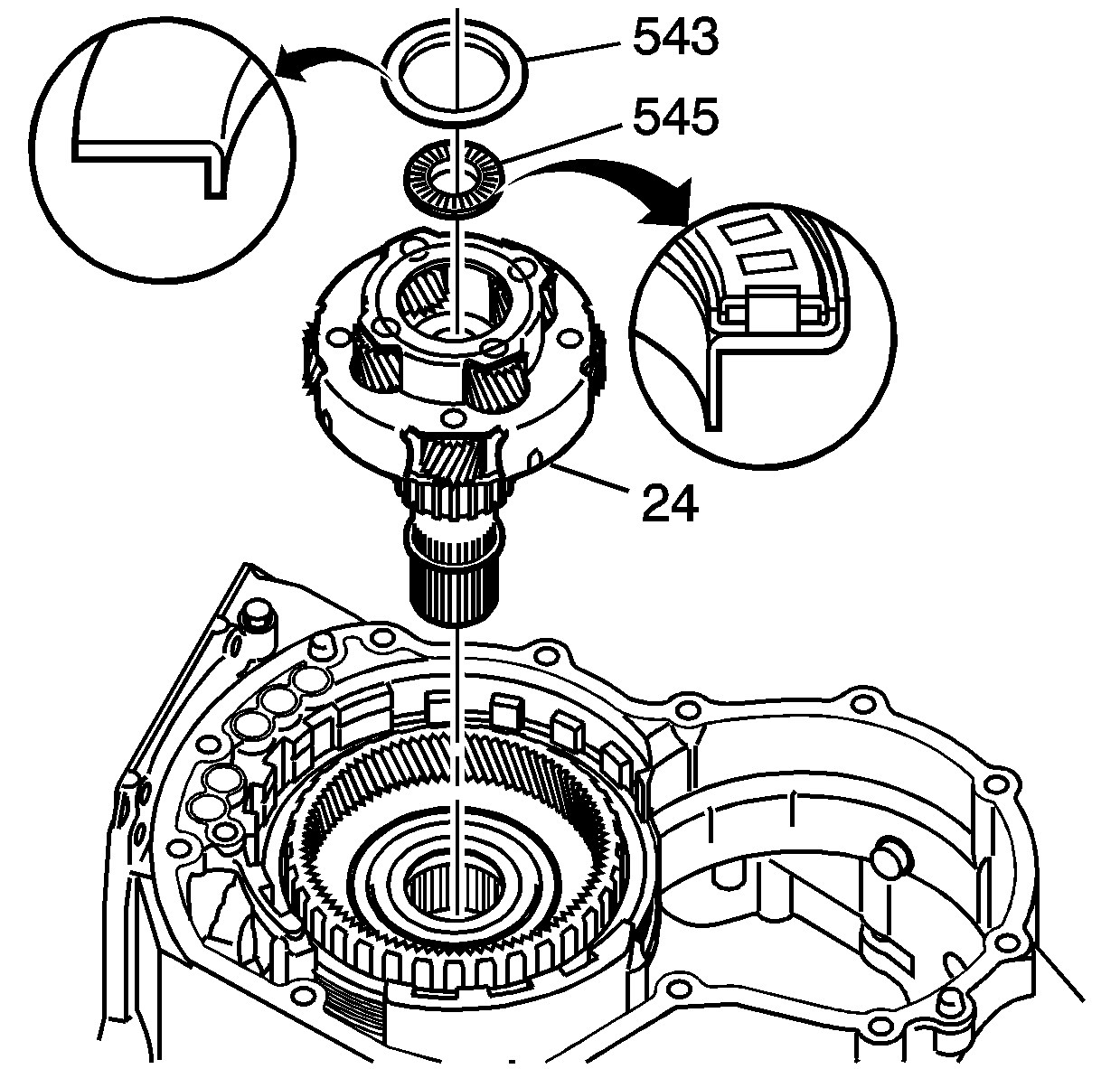 543
545
24