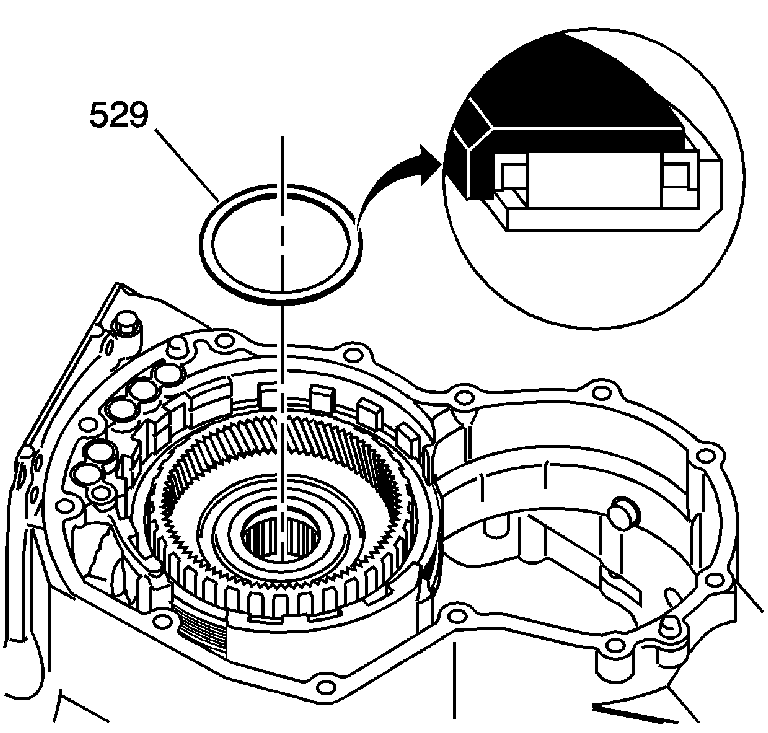 529