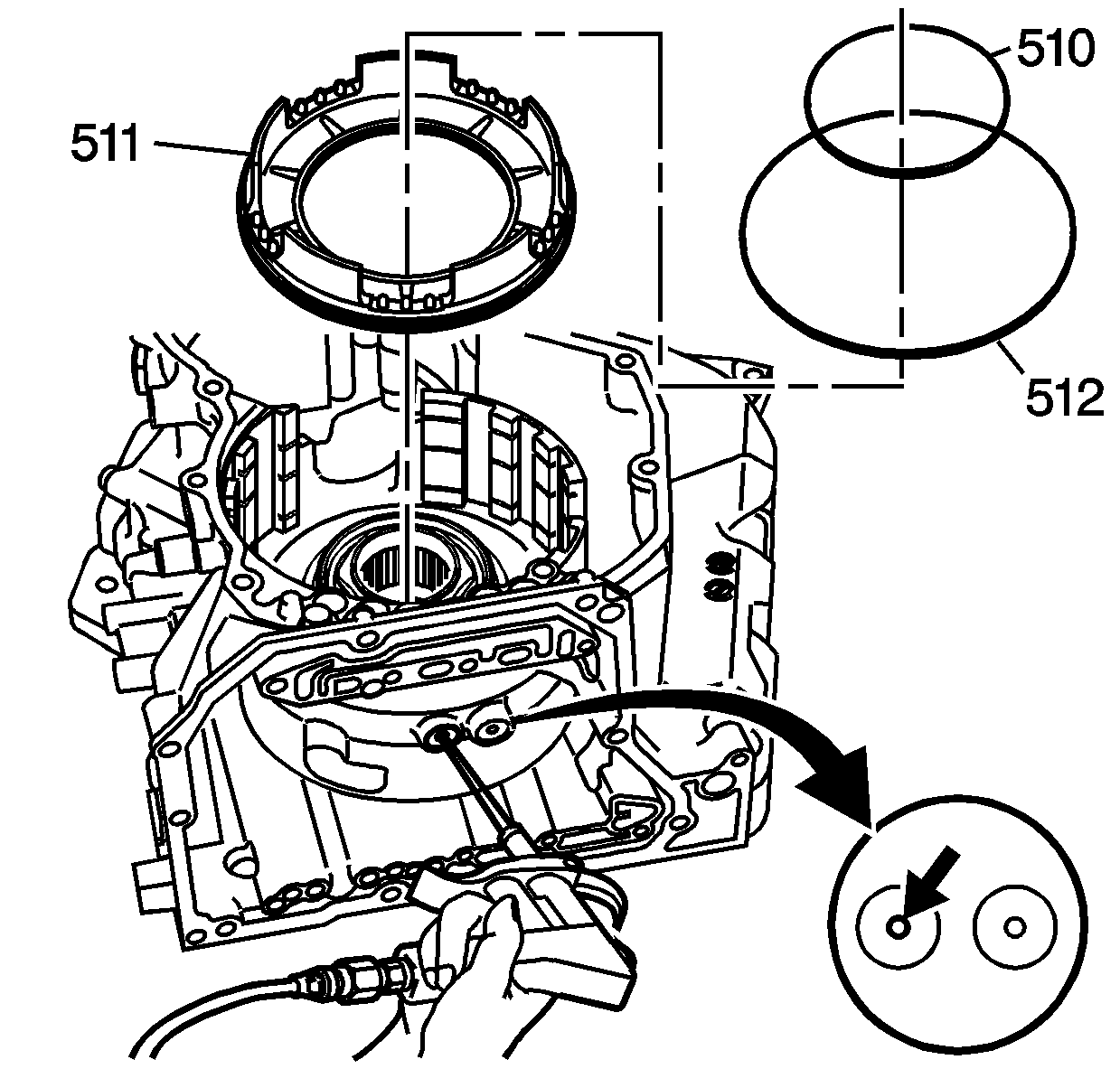 511
510
512