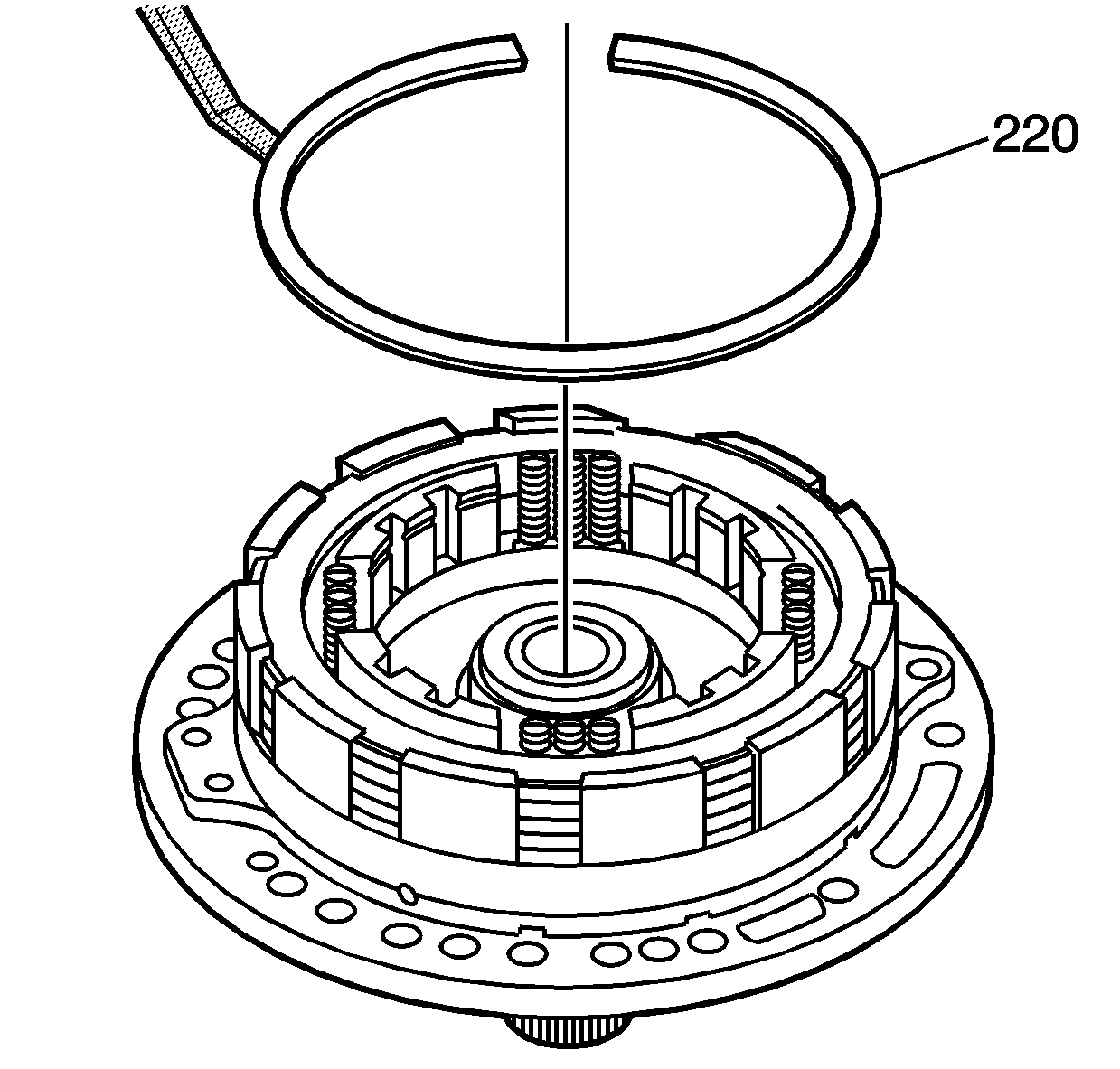 220