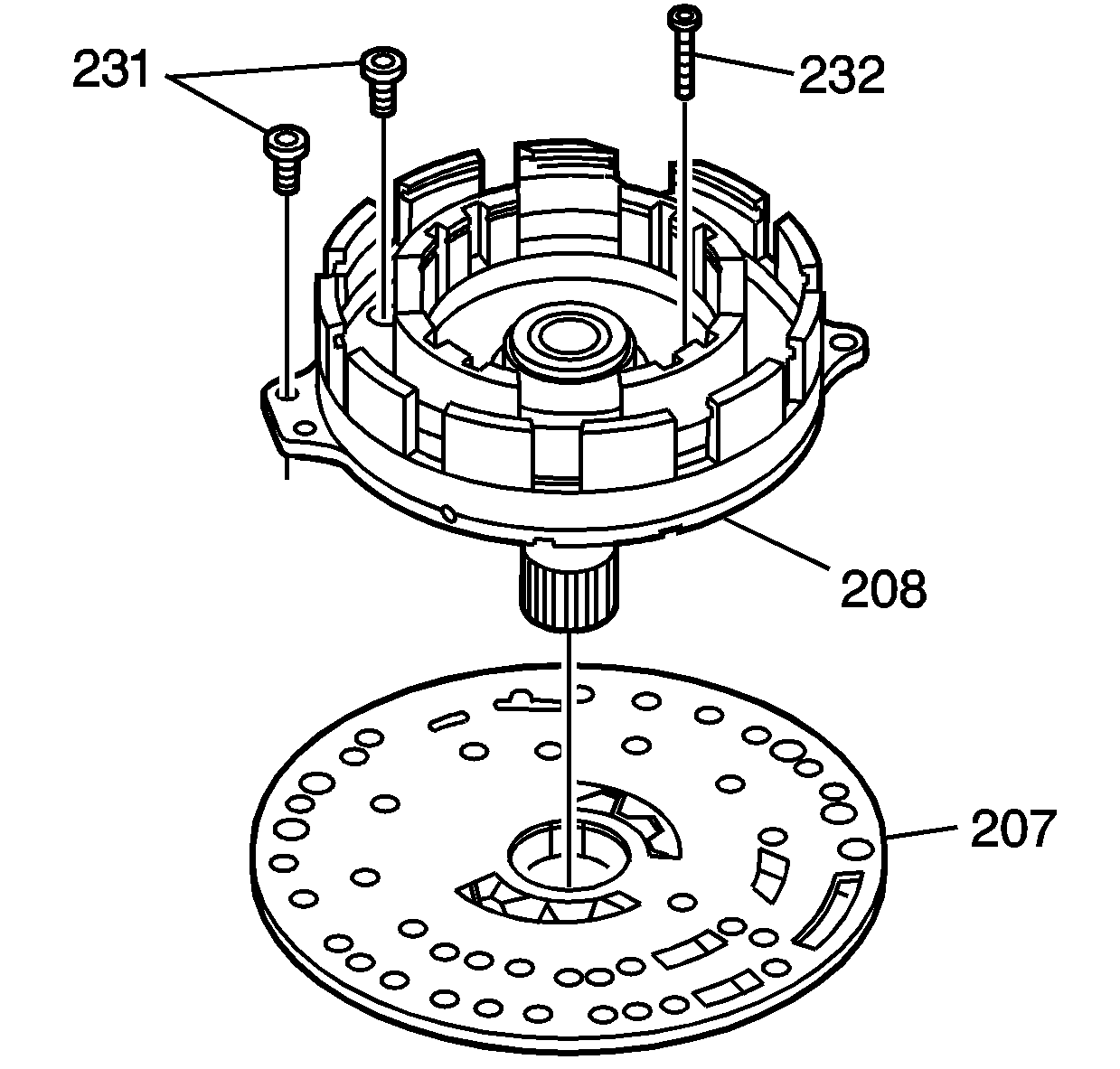 231
232
208
207