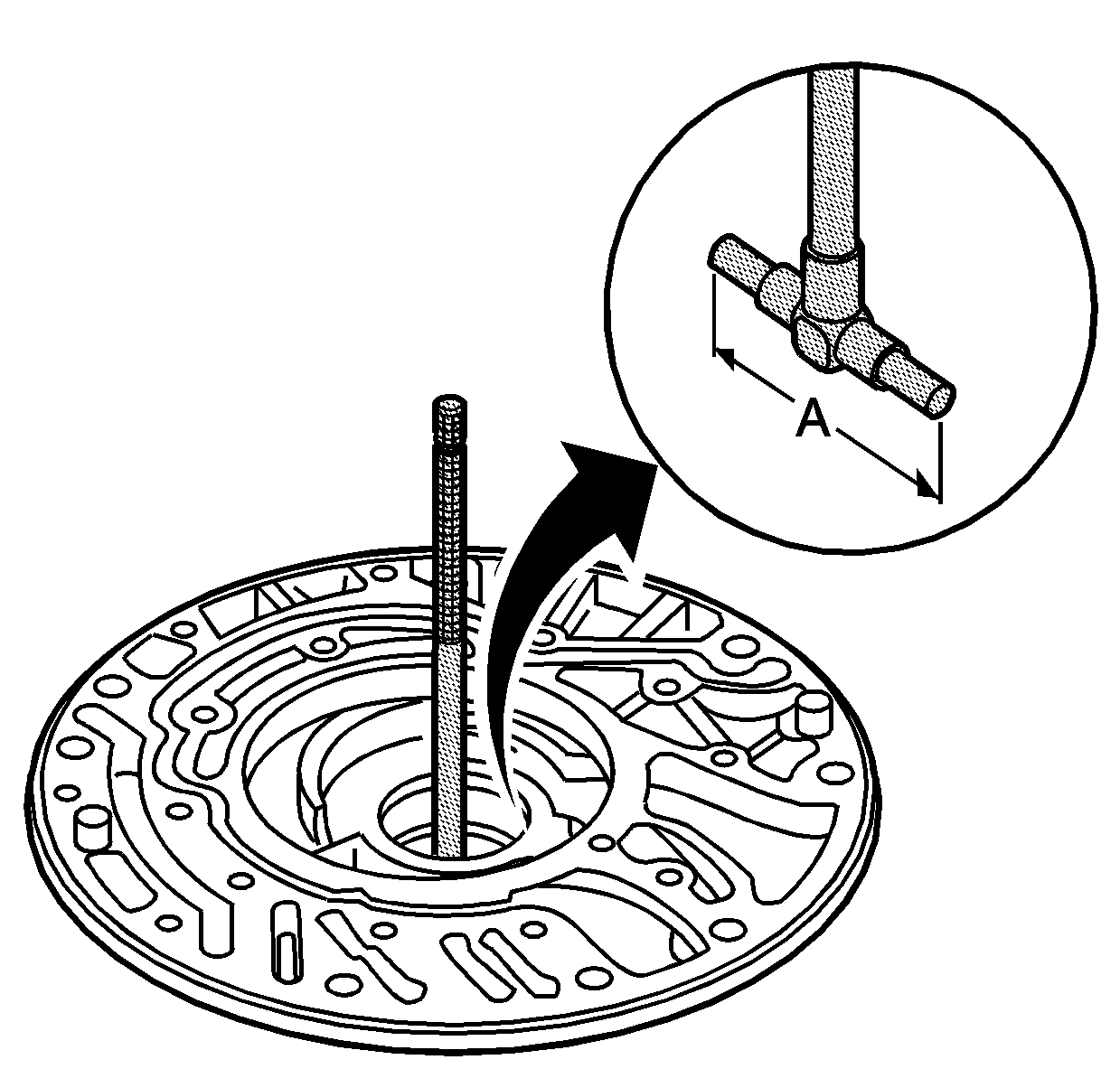 A