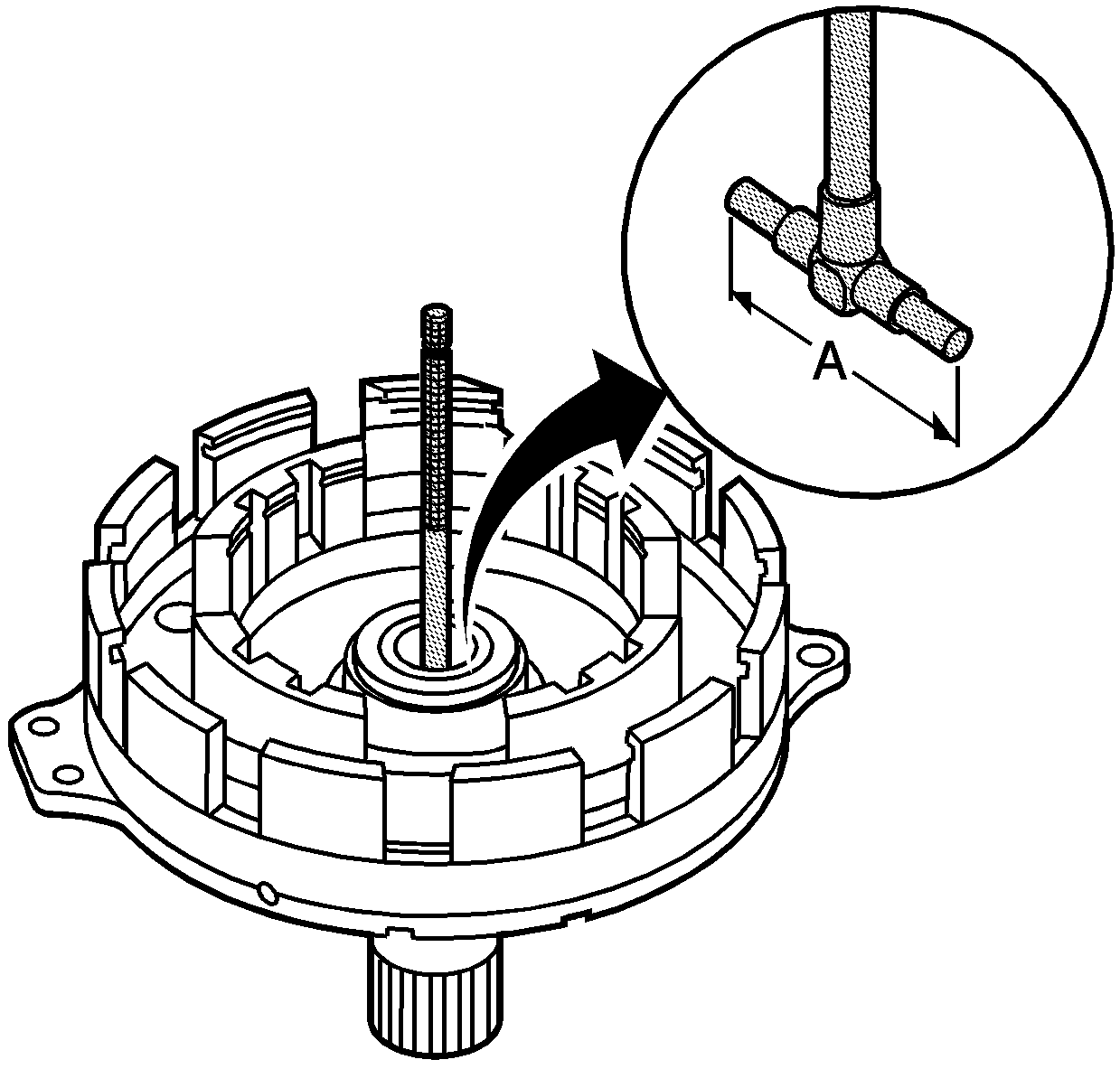 A