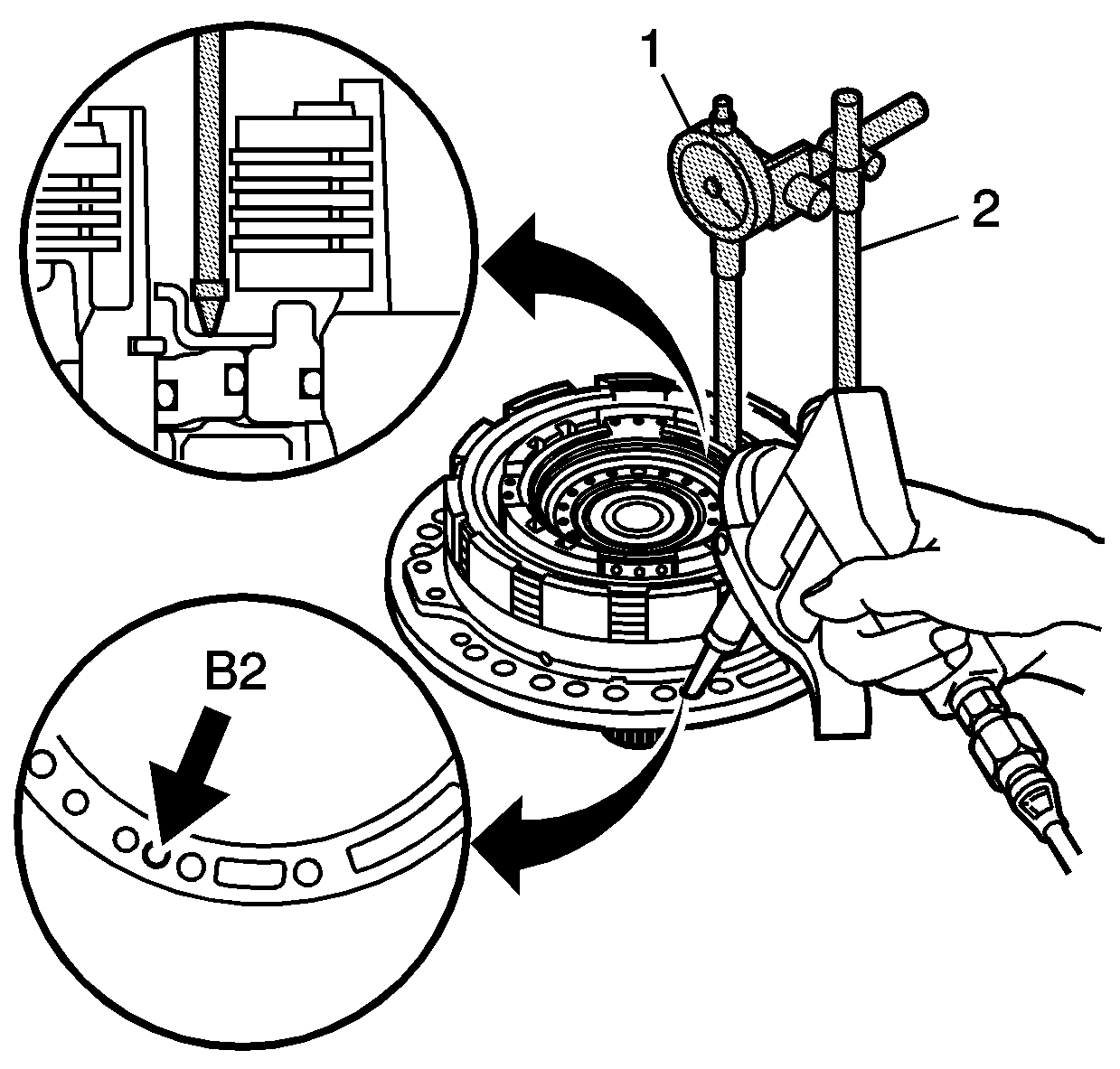 1
2
B2