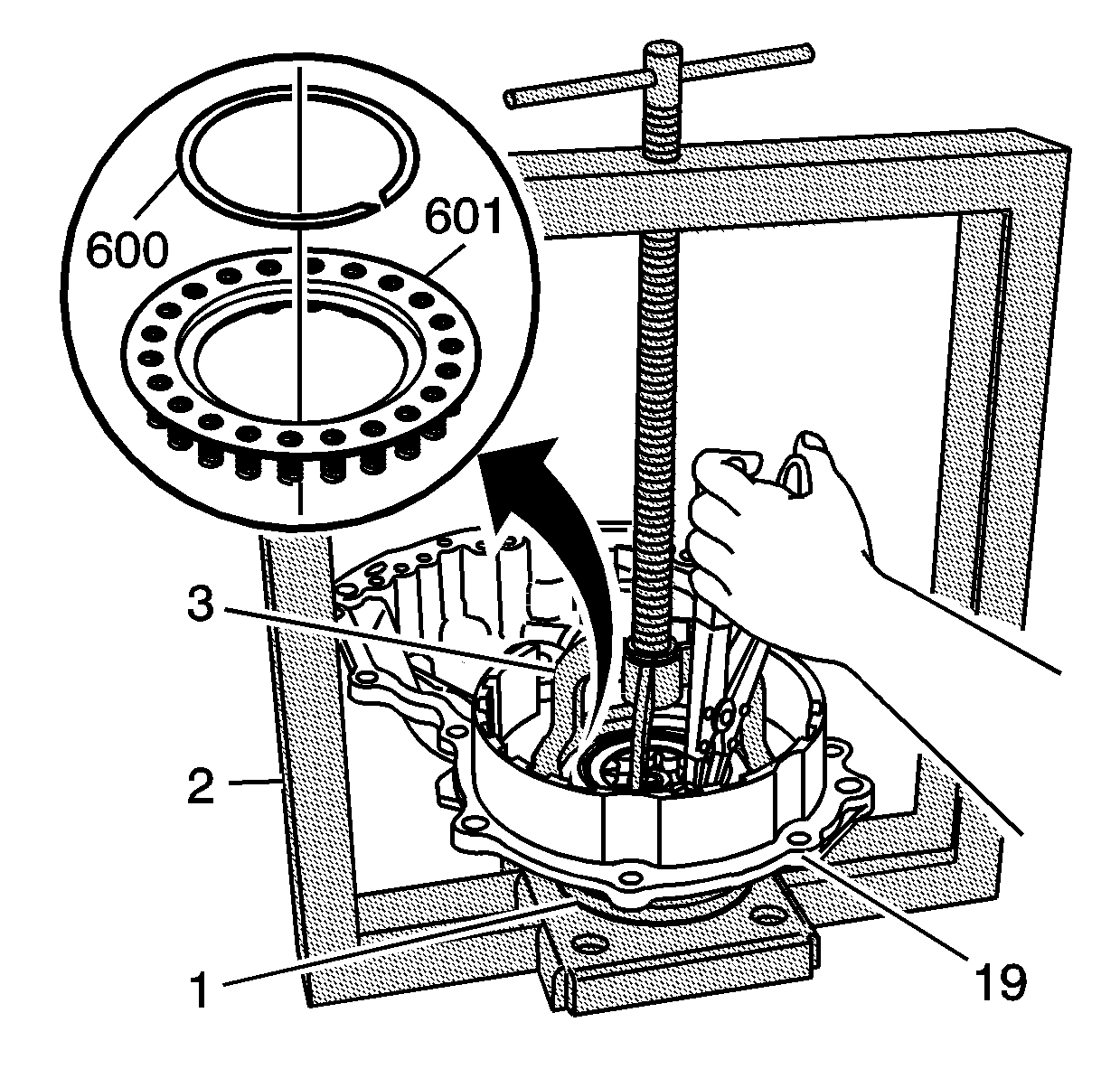 600
601
3
2
1
19