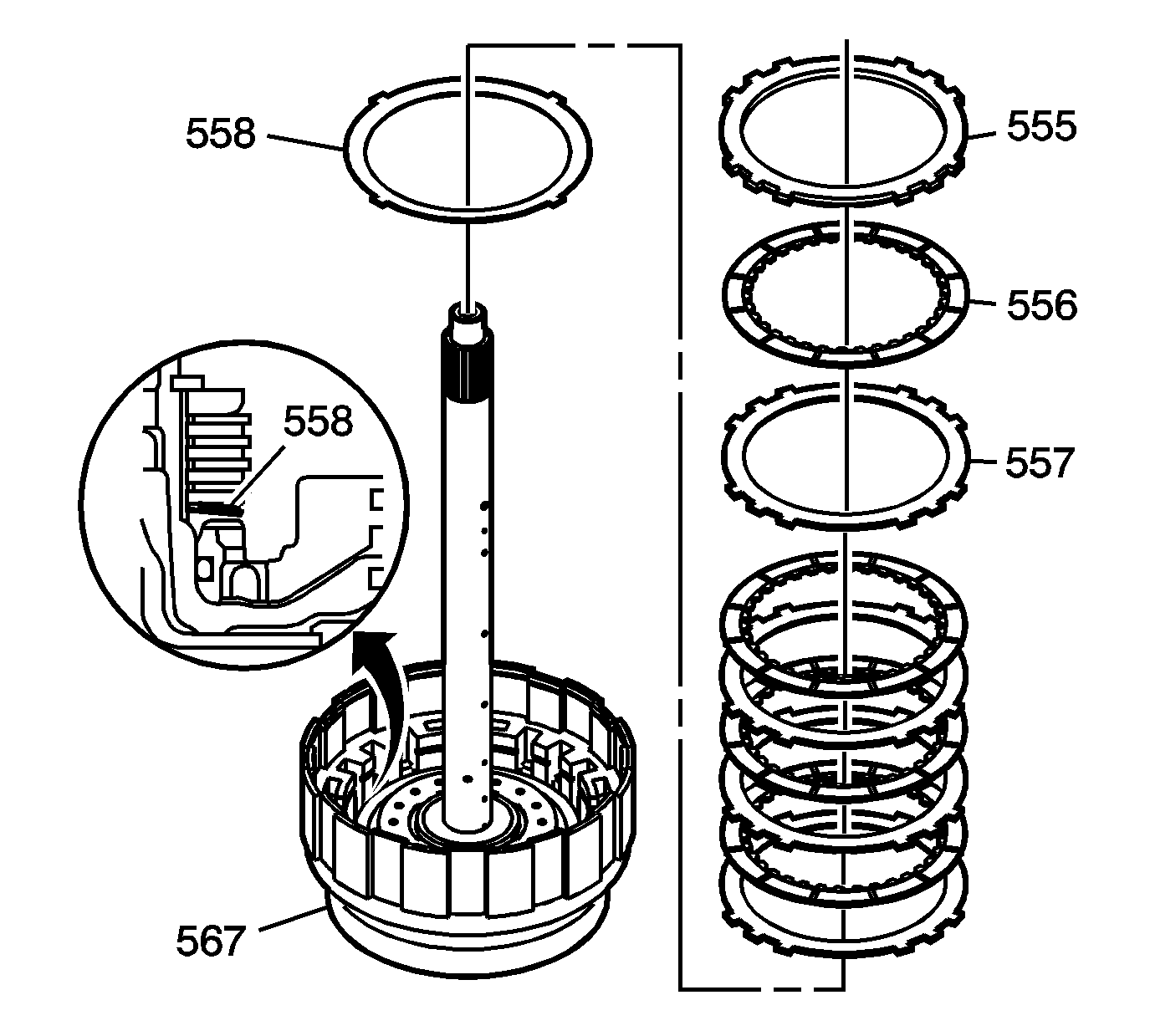 558
555
556
558
557
567