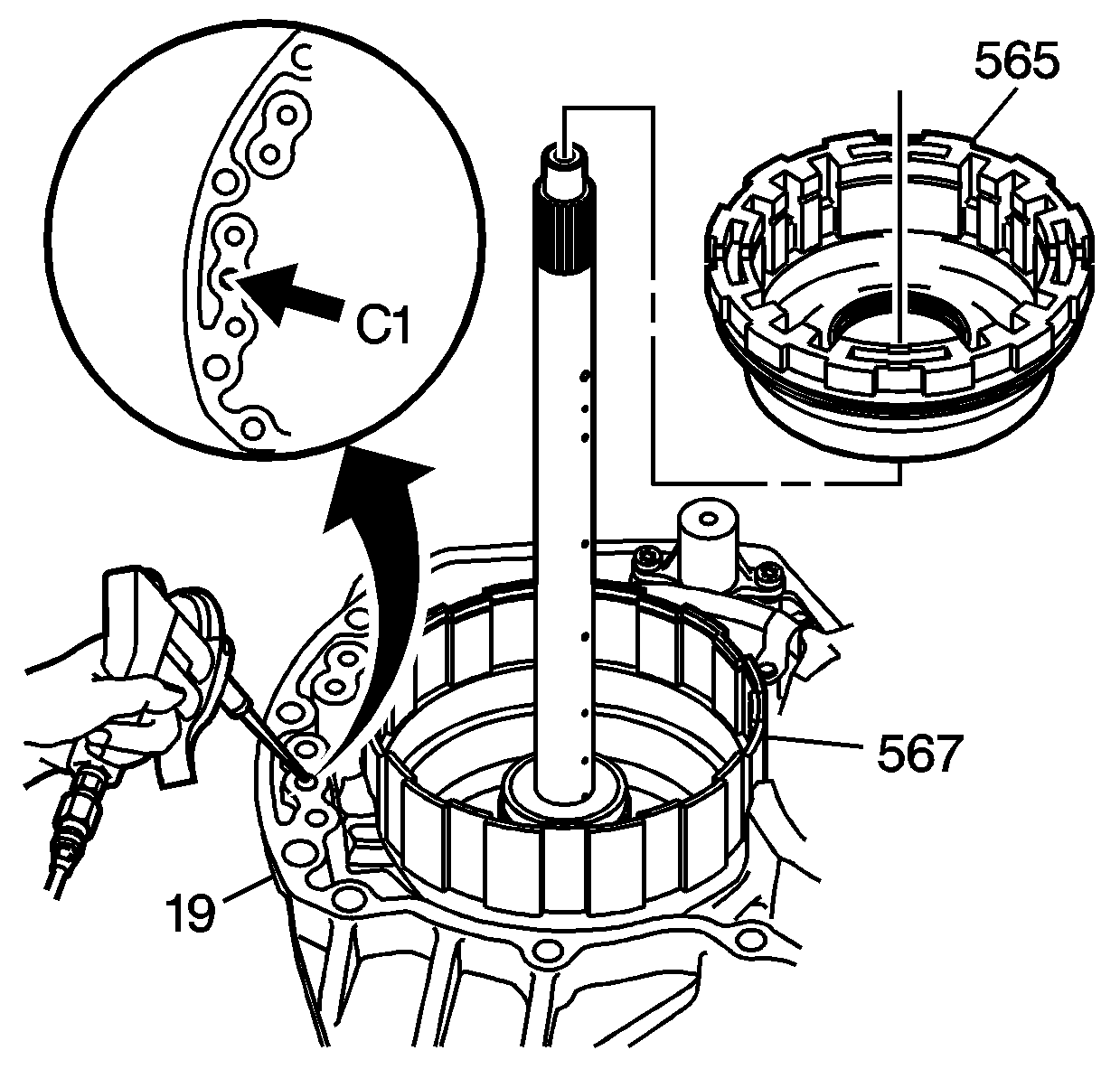 565

C1

567

19