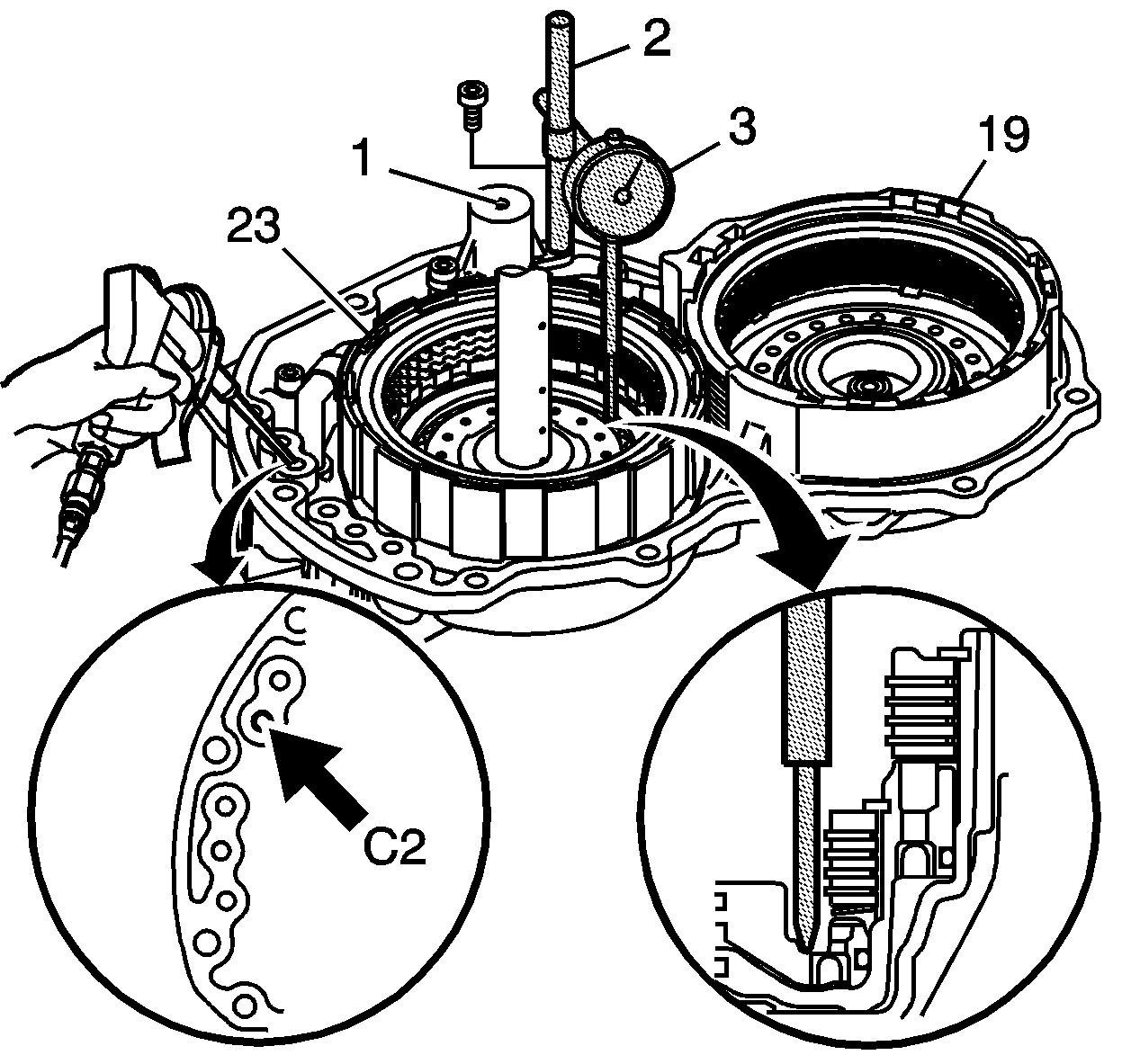 2
3
19
1
23
C2