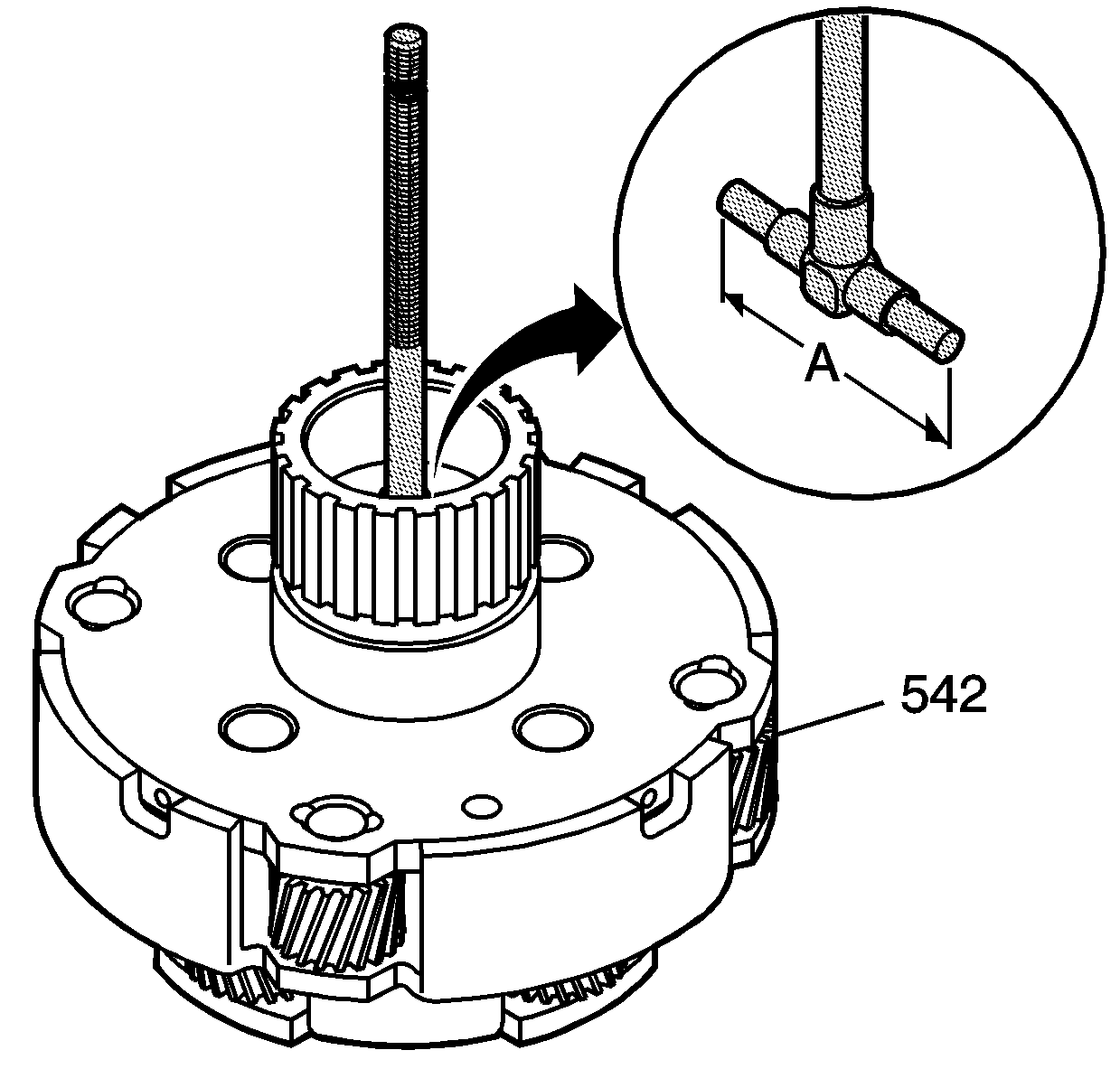 A
542