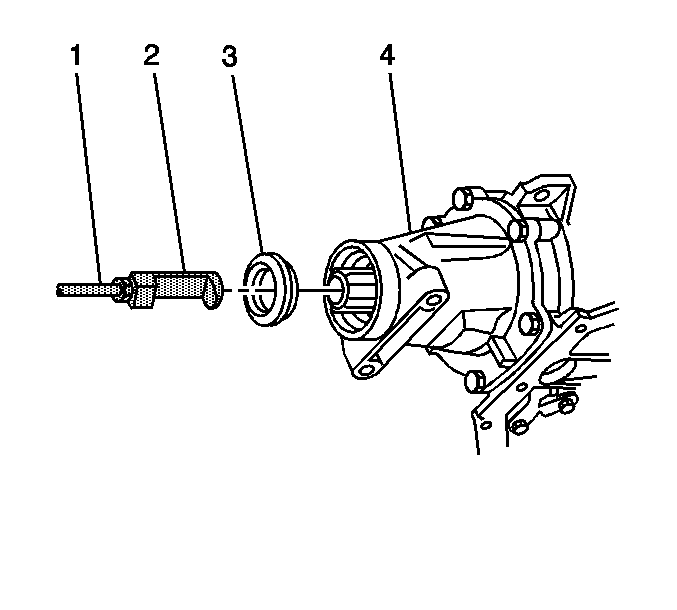 1 2 3 4