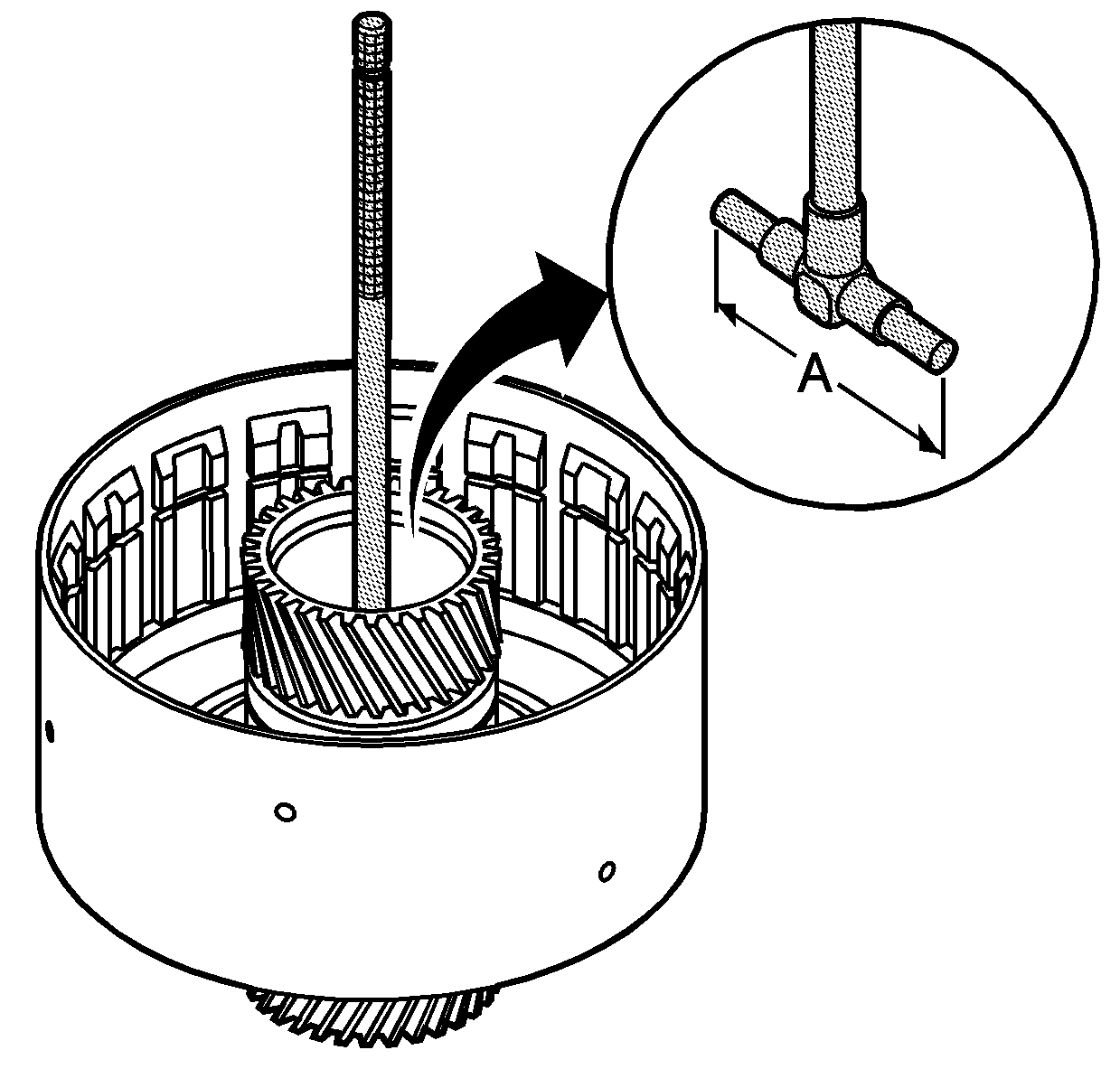 A