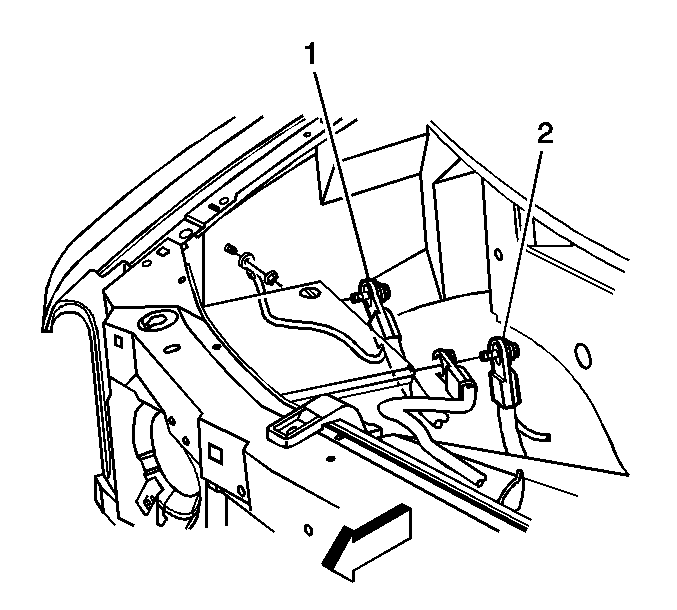 1
2