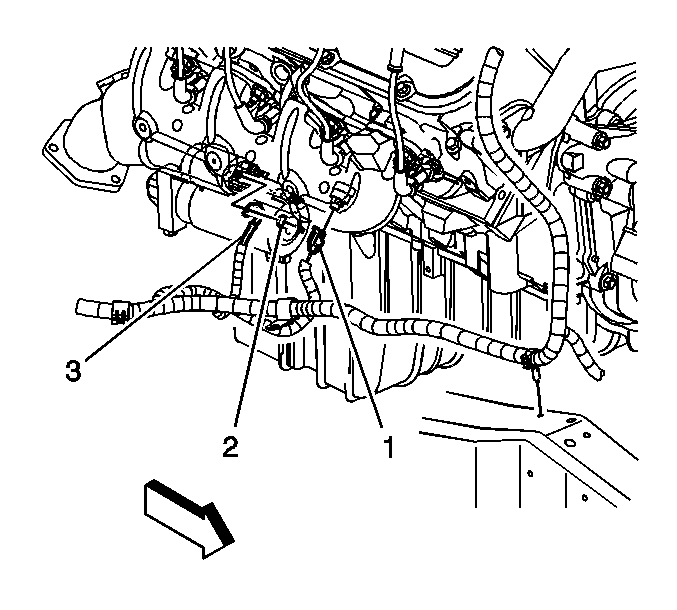 3
2
1