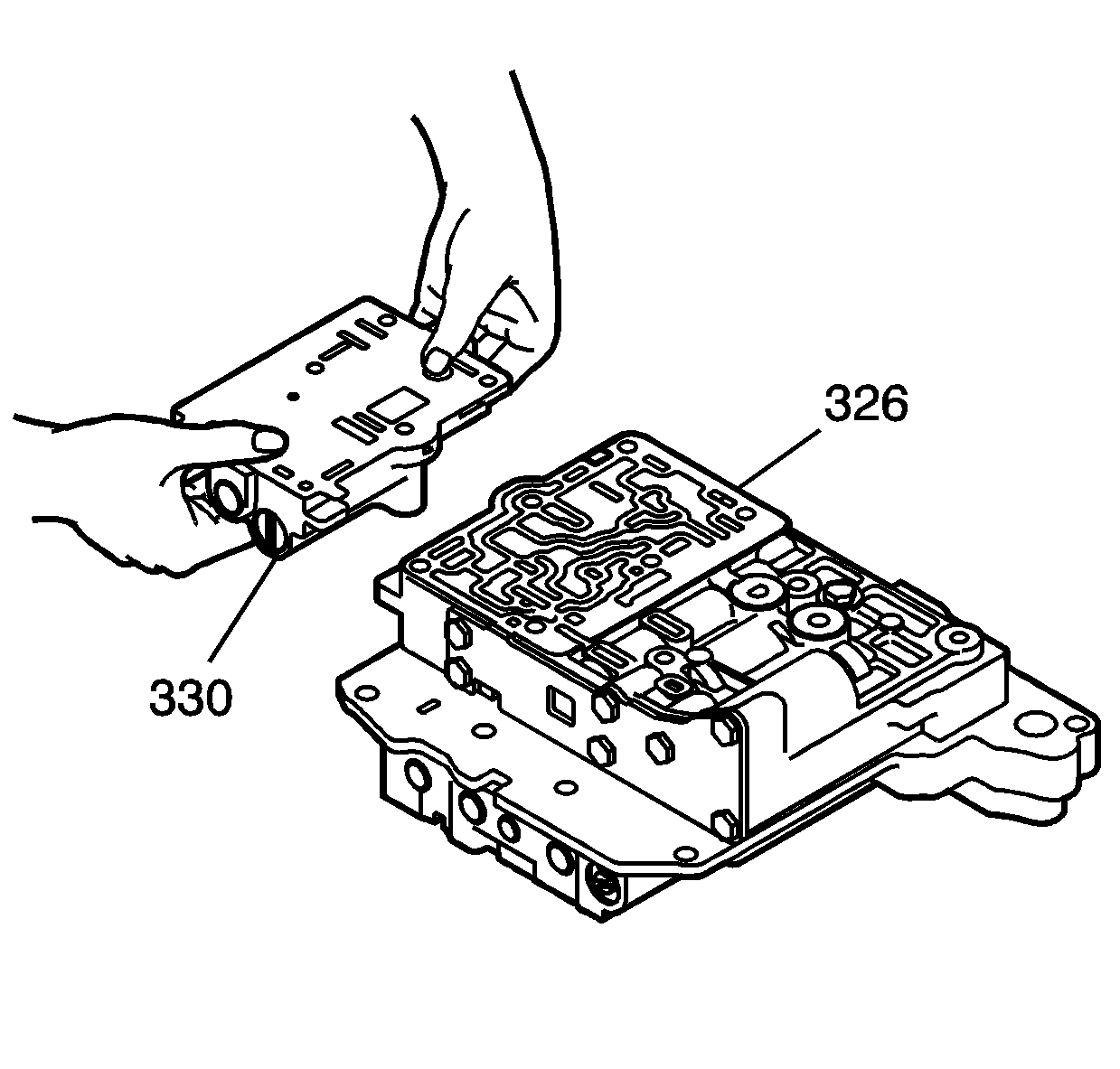 326

330