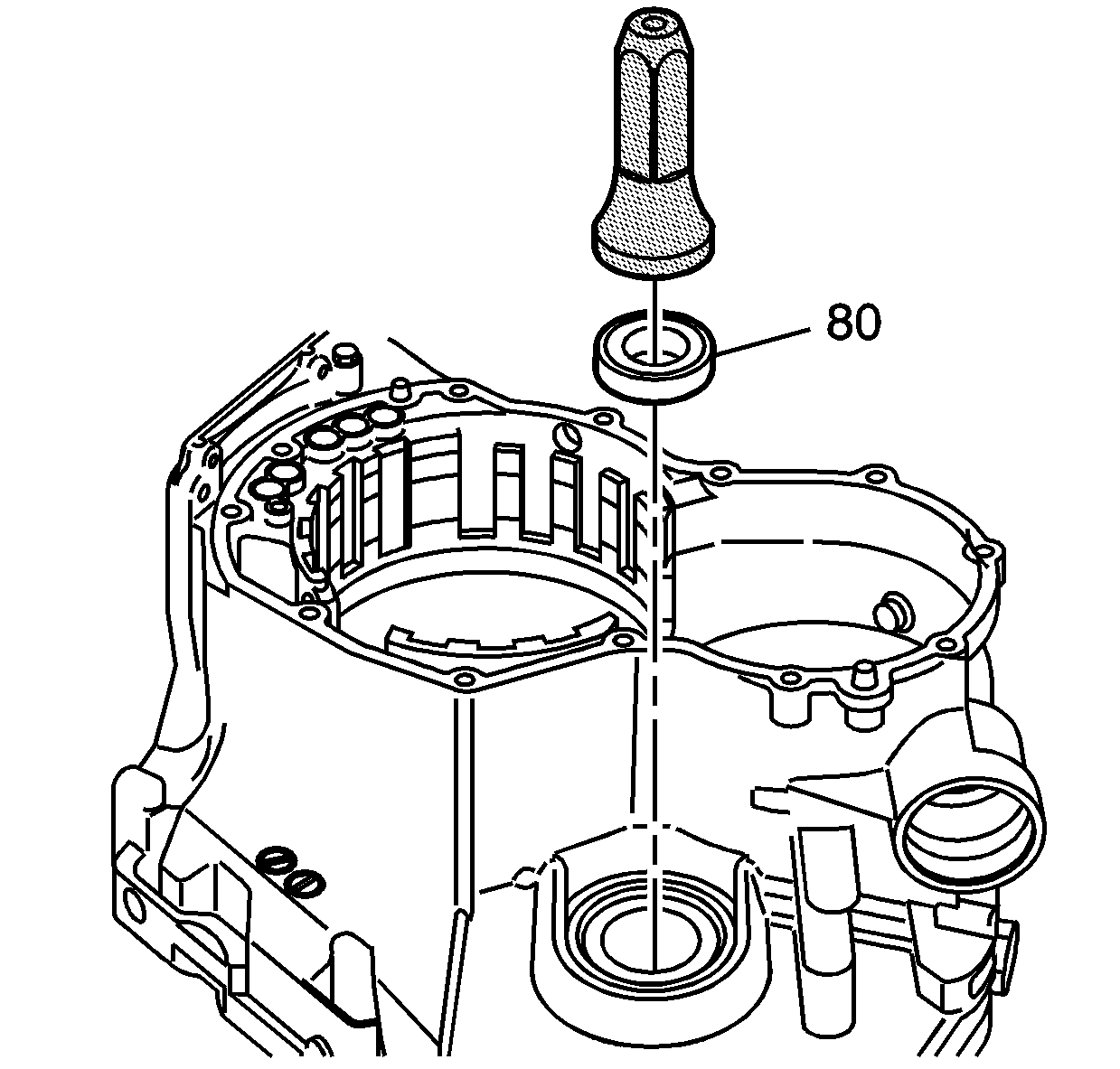 80