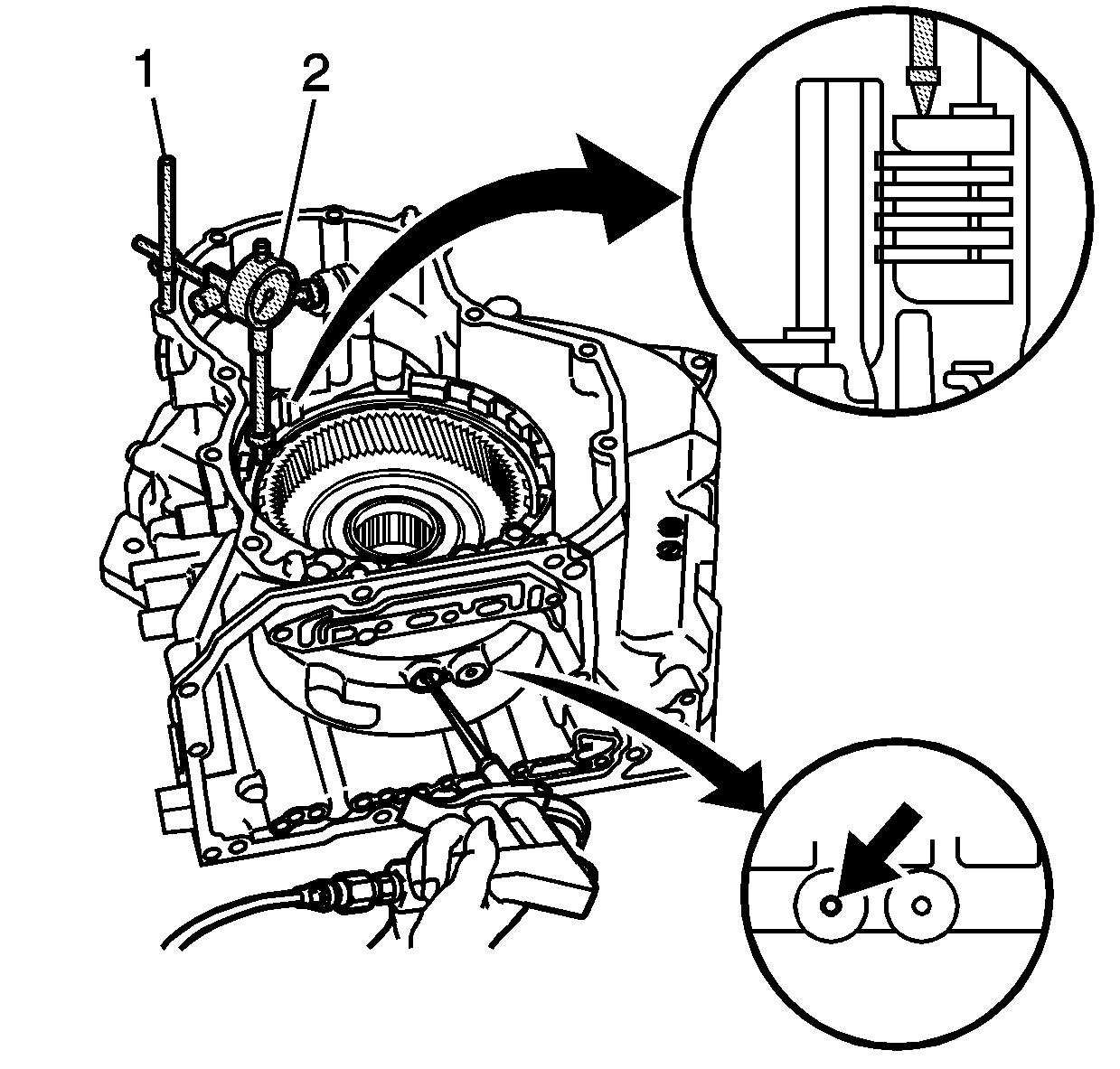 1
2