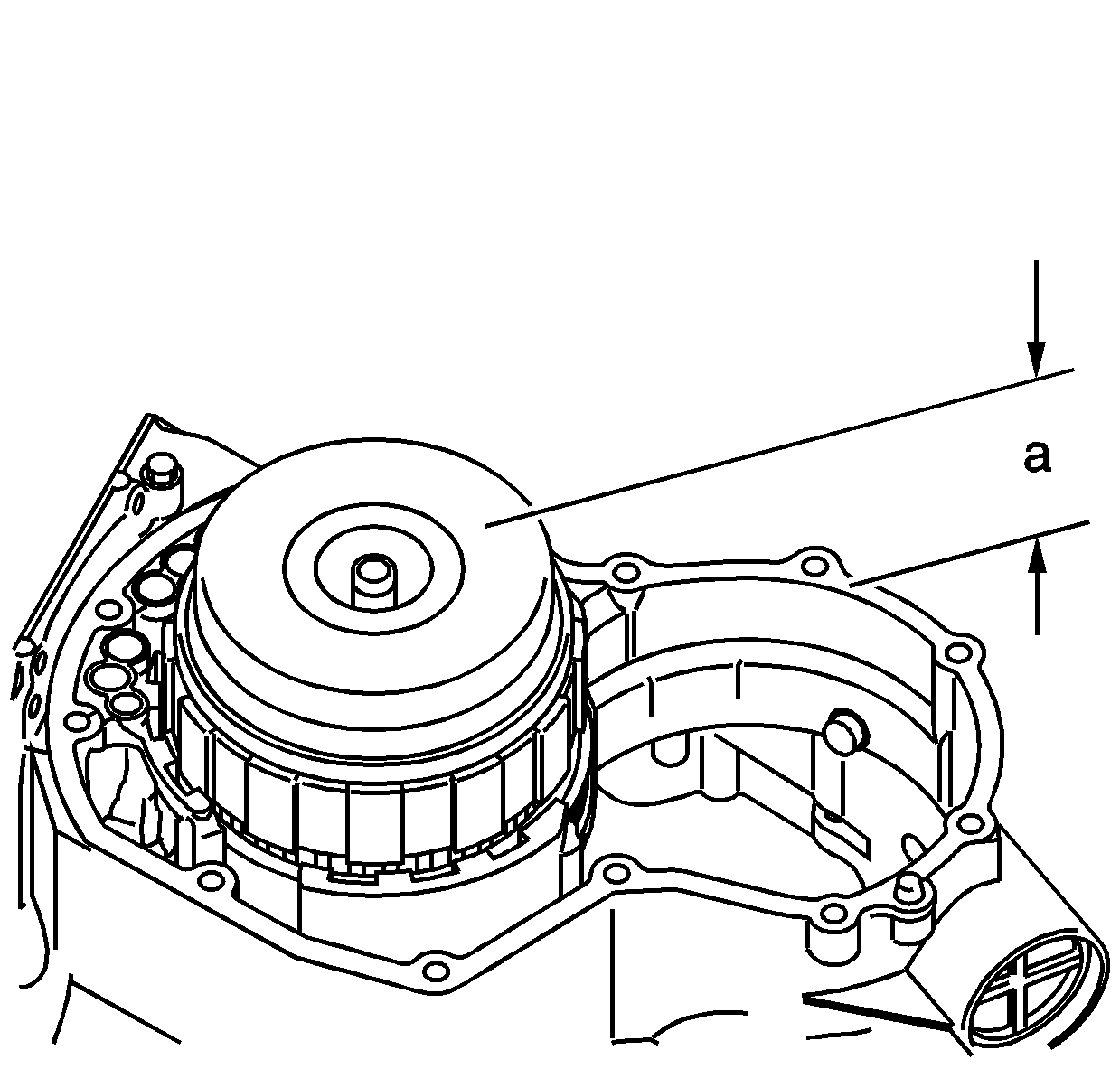 a