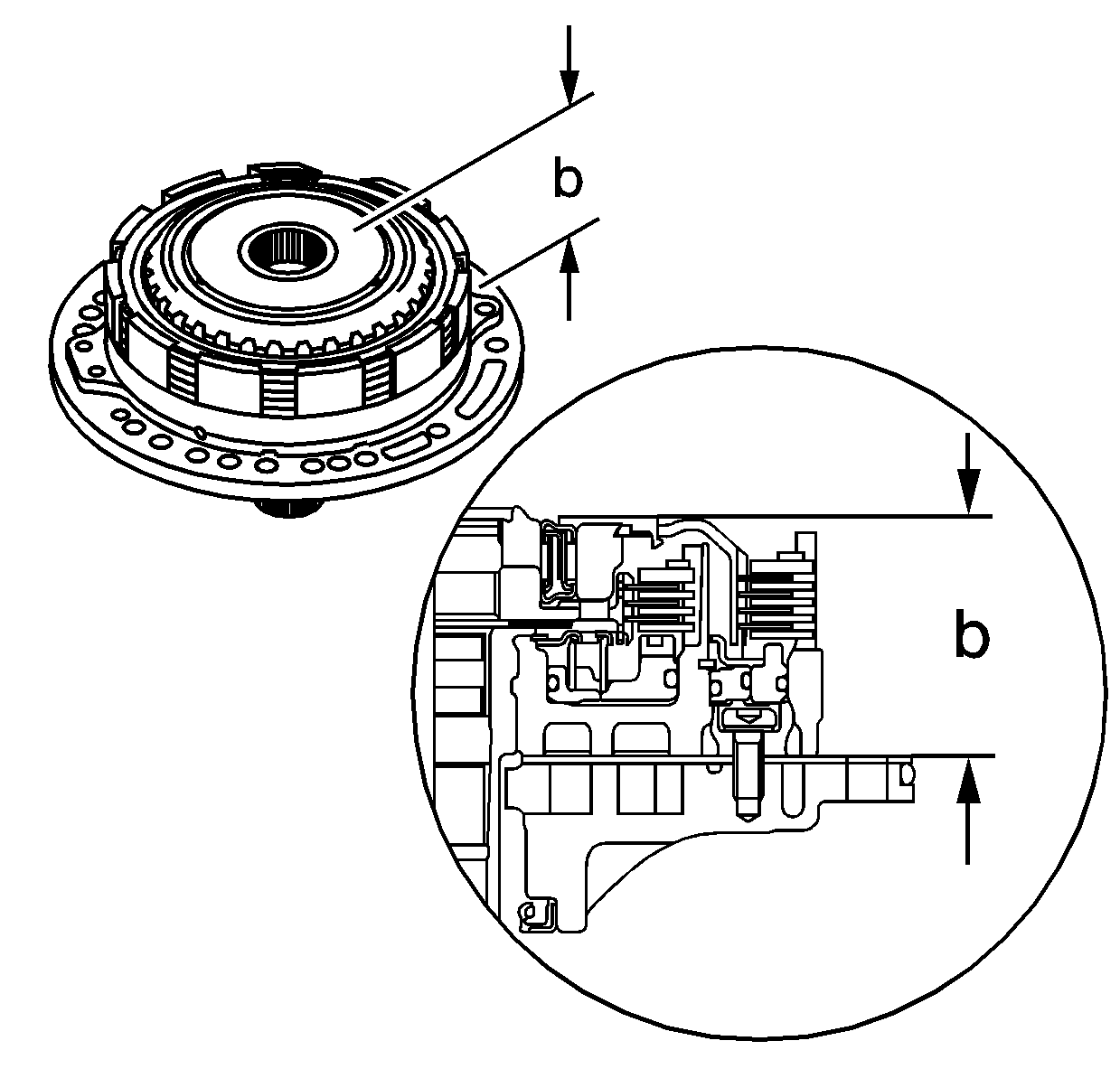 b

b