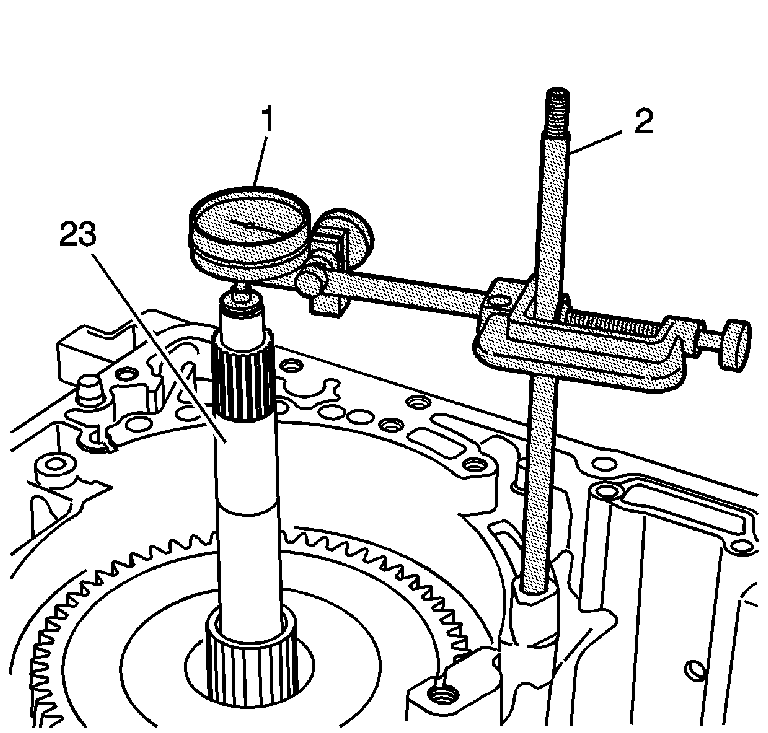 1
2
23