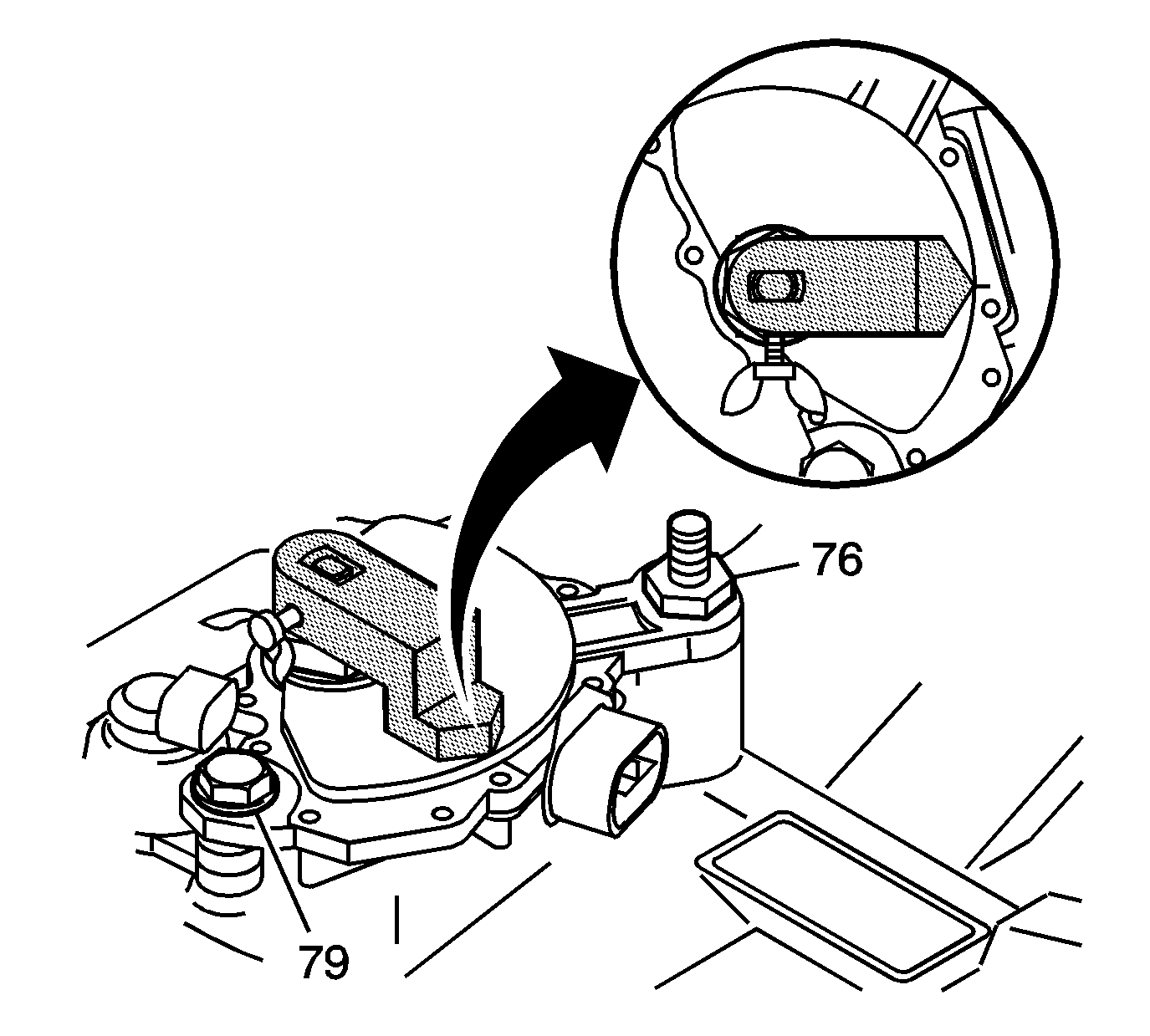 76

79