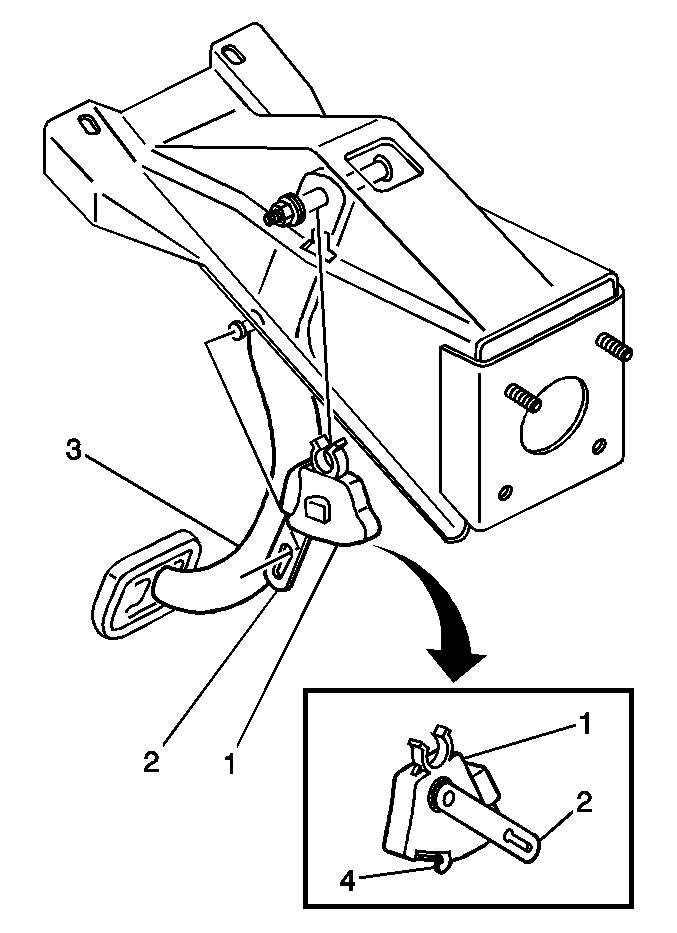 3
2
1
1
2
4