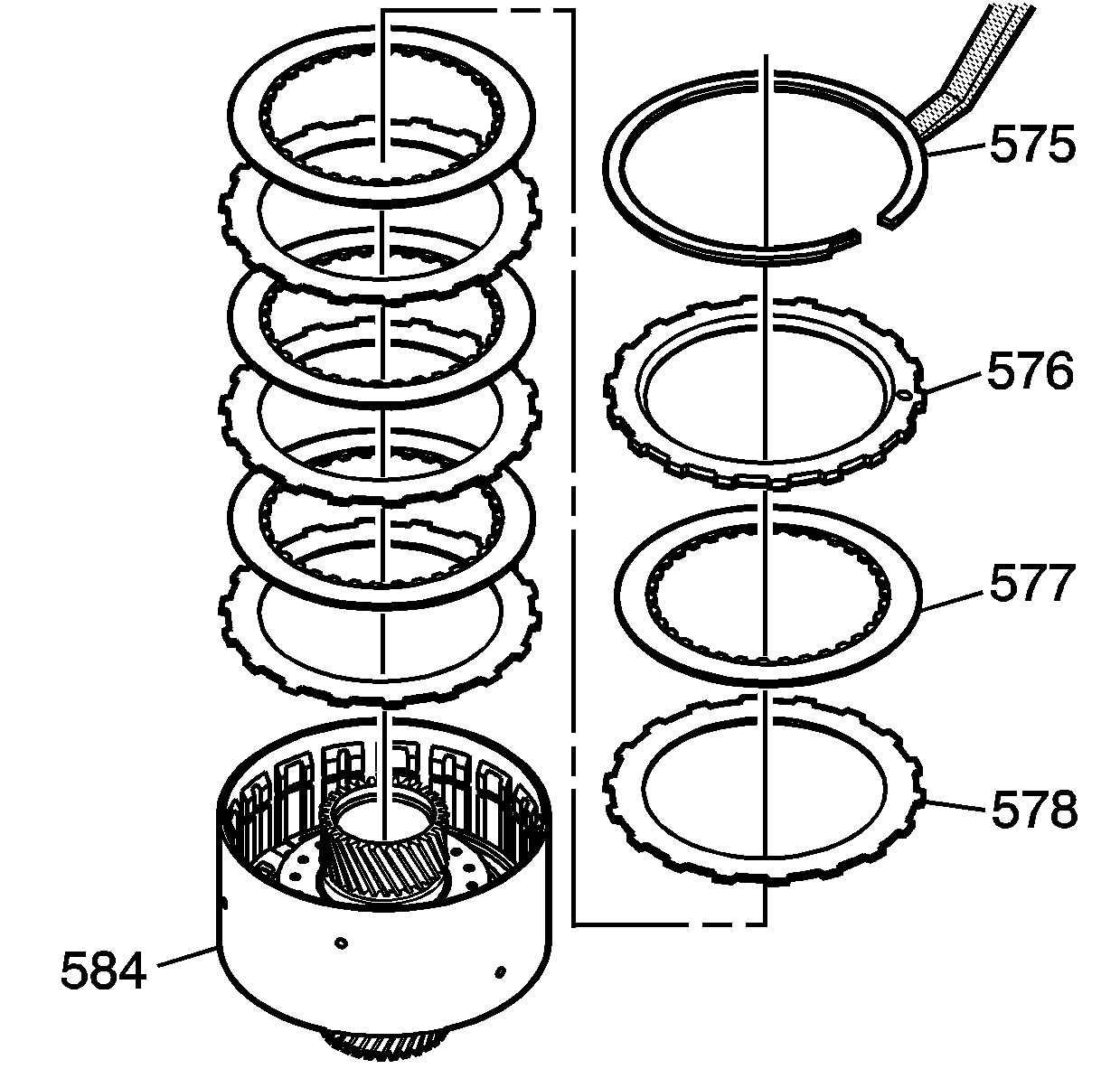 575

576

577

578

584