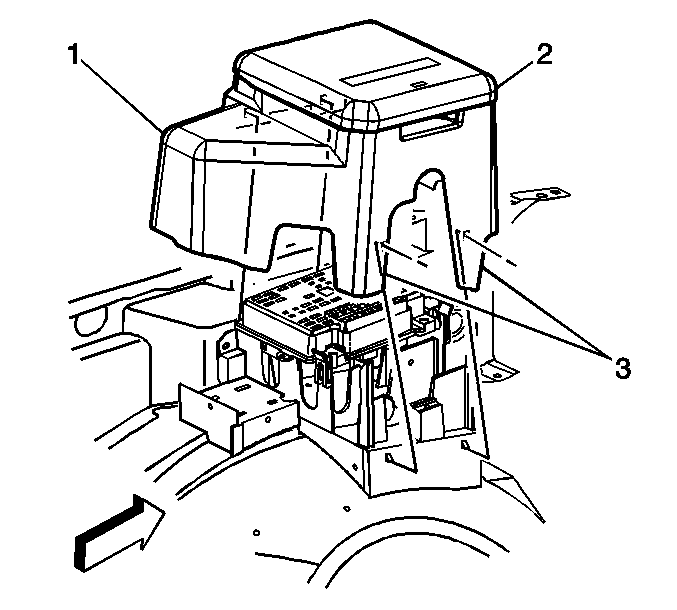 1
2
3