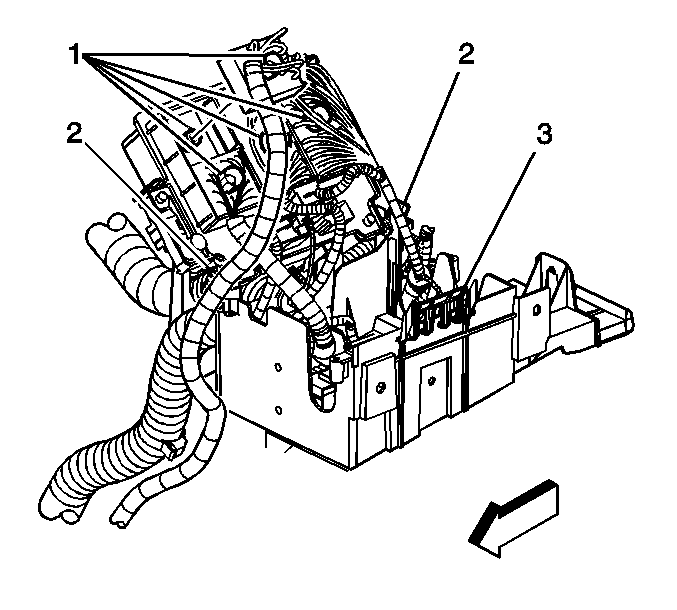 1
2
2
3