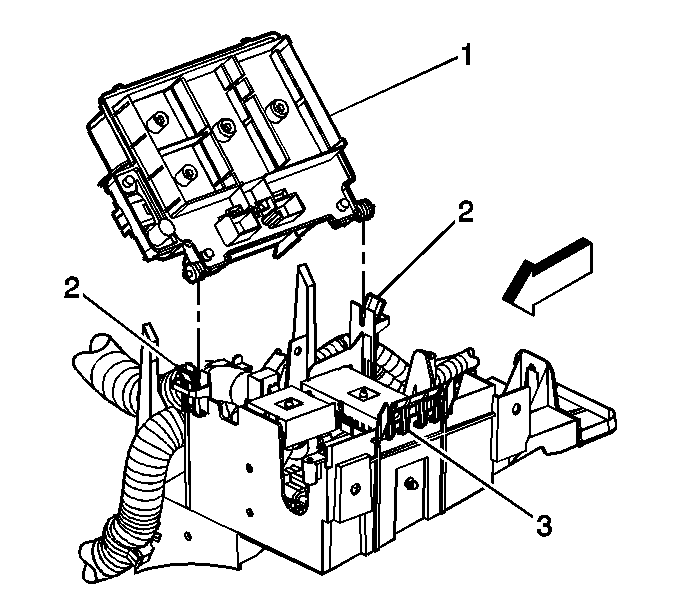 1
2
2
3