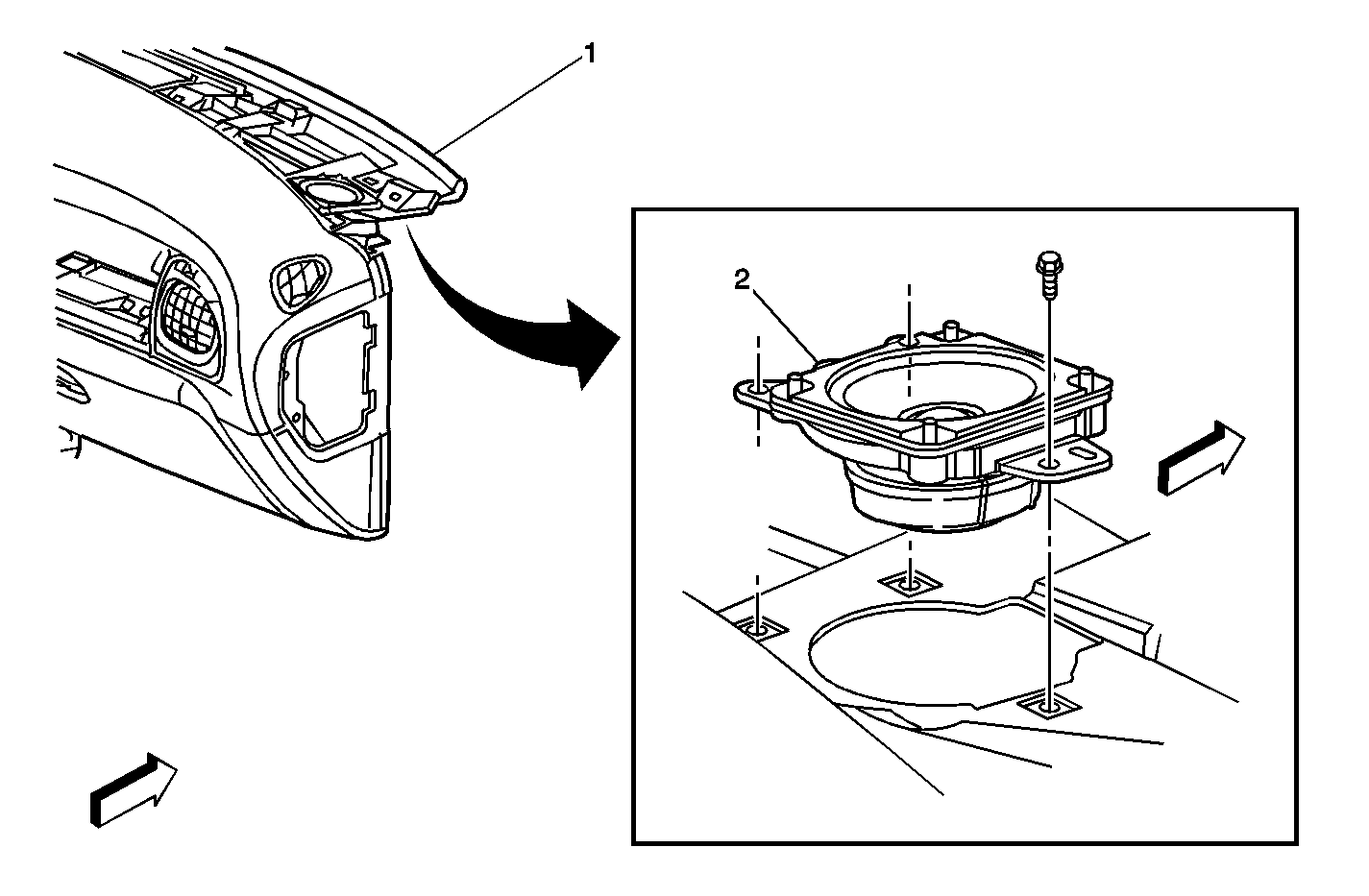 1

2