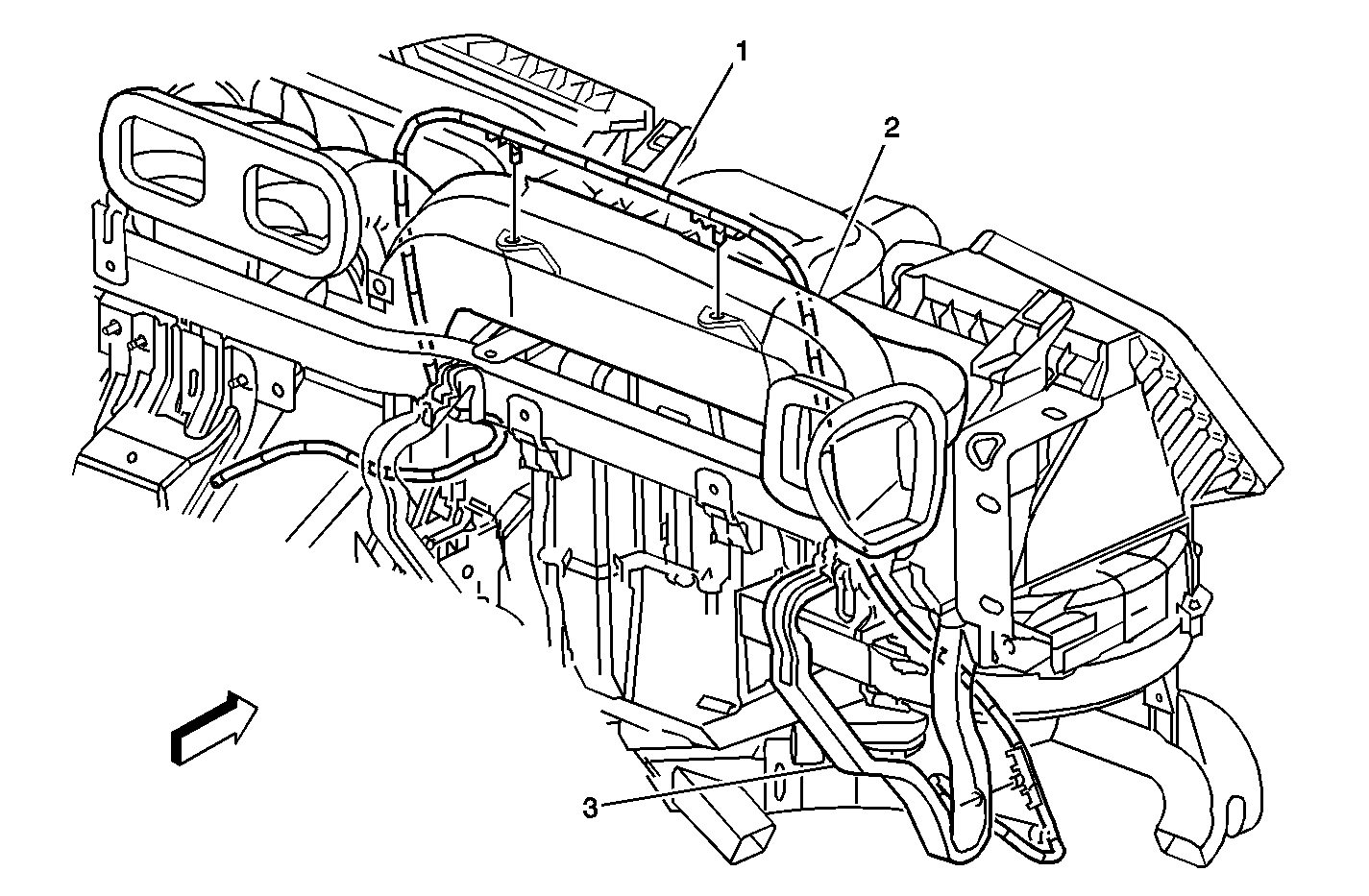 1
2
3