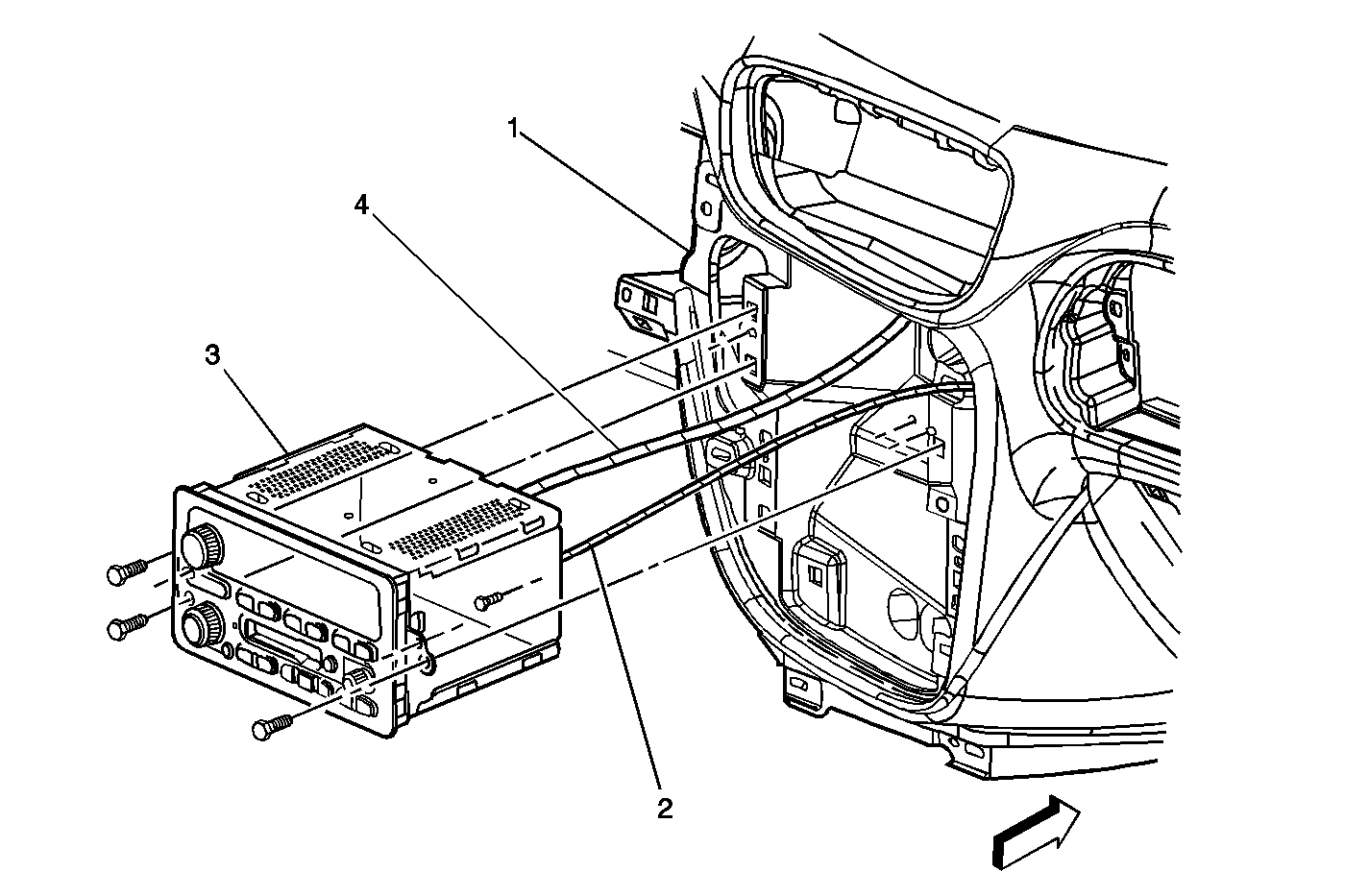 1
4
3
2