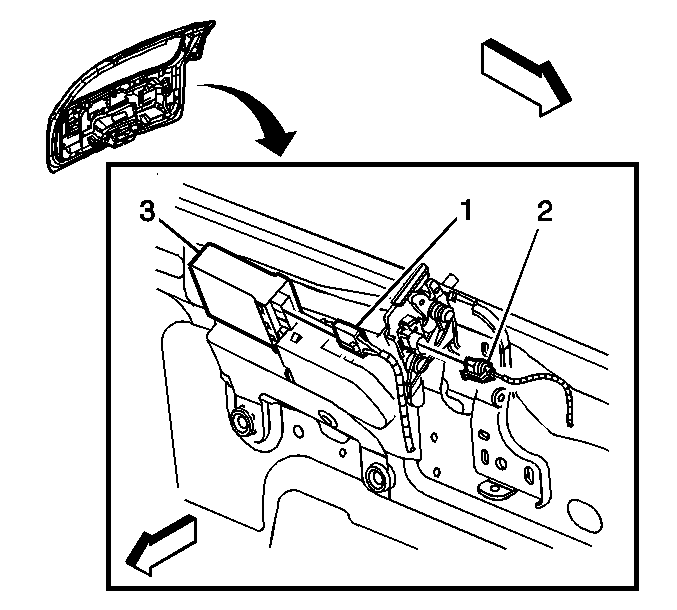 3
1
2