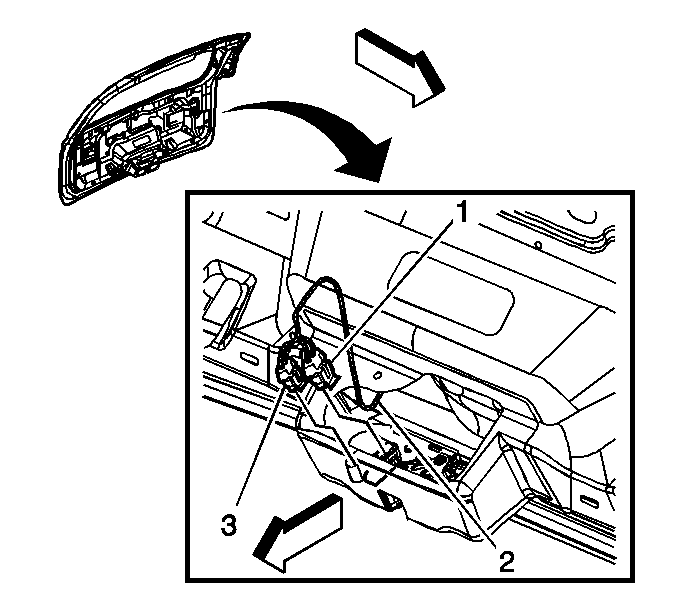 1
3
2